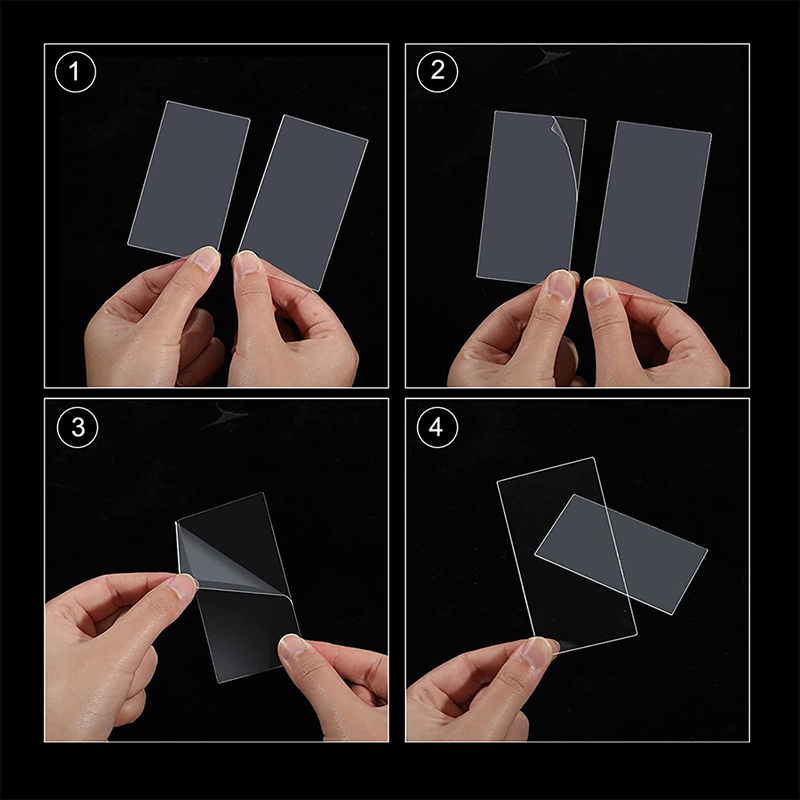 1

2

3

4