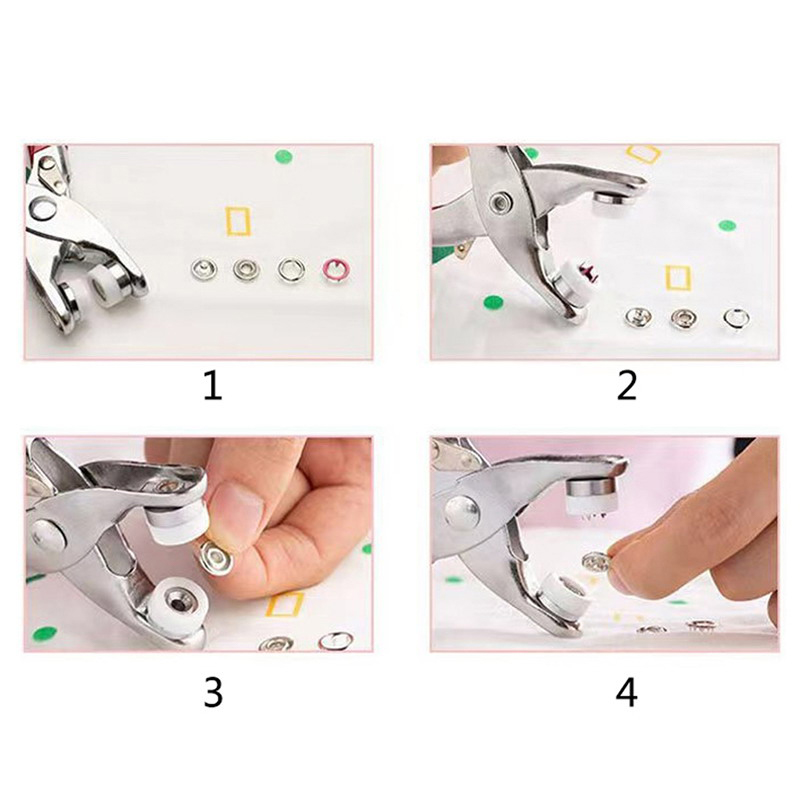 1

2

3

4