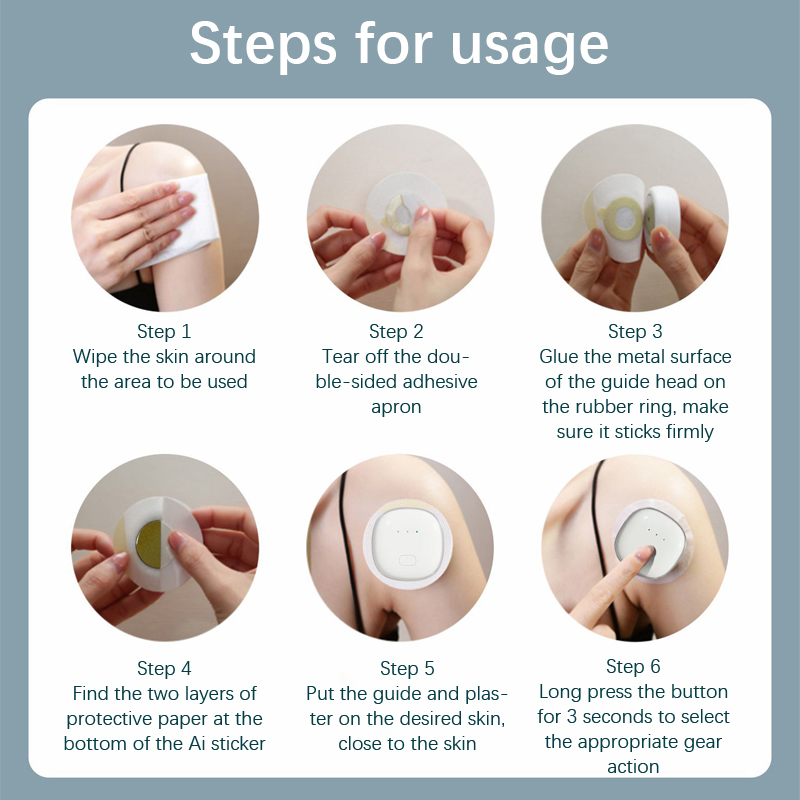 Steps for usage

Step 1
Wipe the skin around the area to be used

Step 2
Tear off the double-sided adhesive apron

Step 3
Glue the metal surface of the guide head on the rubber ring, make sure it sticks firmly

Step 4
Find the two layers of protective paper at the bottom of the Ai sticker

Step 5
Put the guide and plaster on the desired skin, close to the skin

Step 6
Long press the button for 3 seconds to select the appropriate gear action