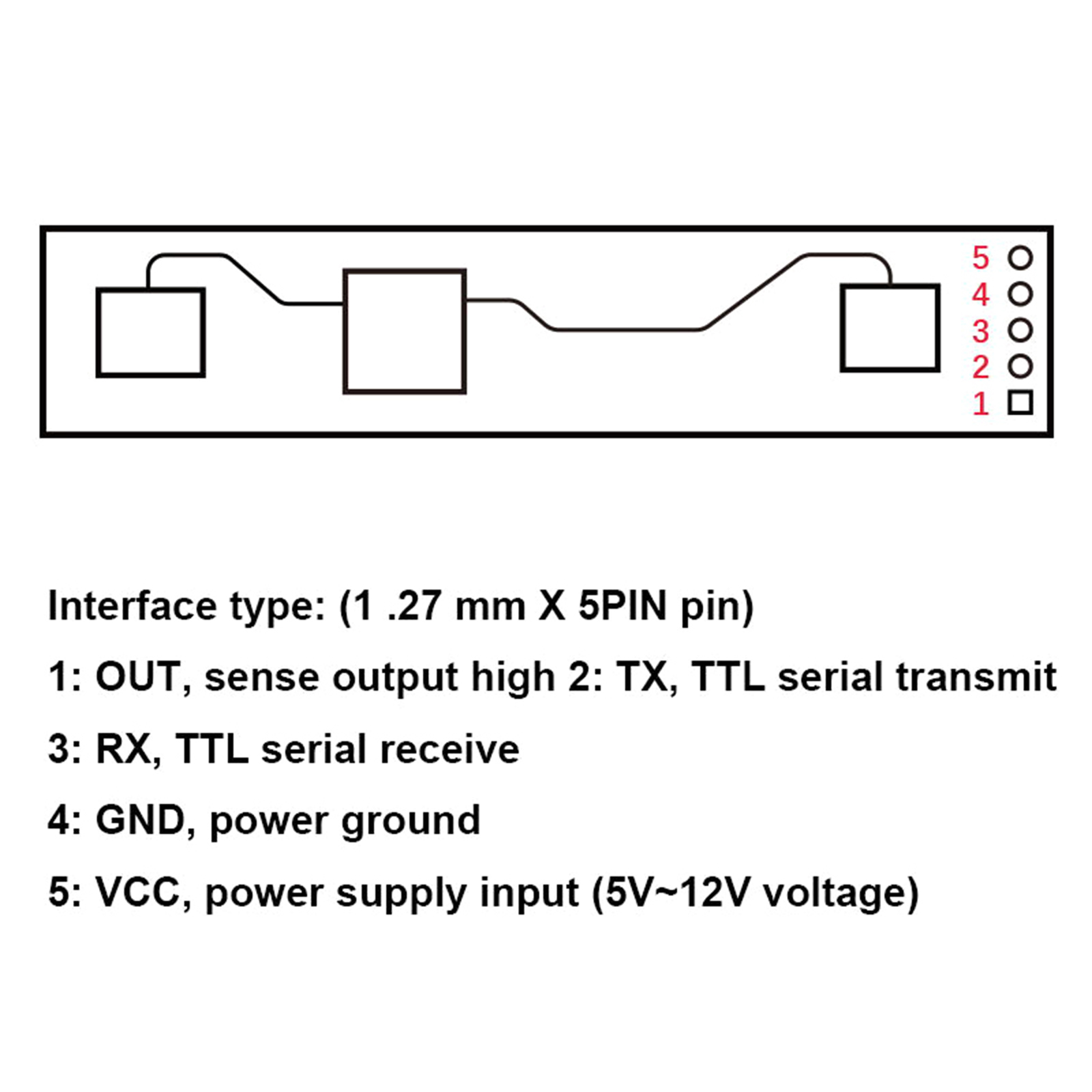 5
4
3
2
1

Interface type: (1 .27 mm X 5PIN pin)

1: OUT, sense output high 2: TX, TTL serial transmit

3: RX, TTL serial receive

4: GND, power ground

5: VCC, power supply input (5V~12V voltage)