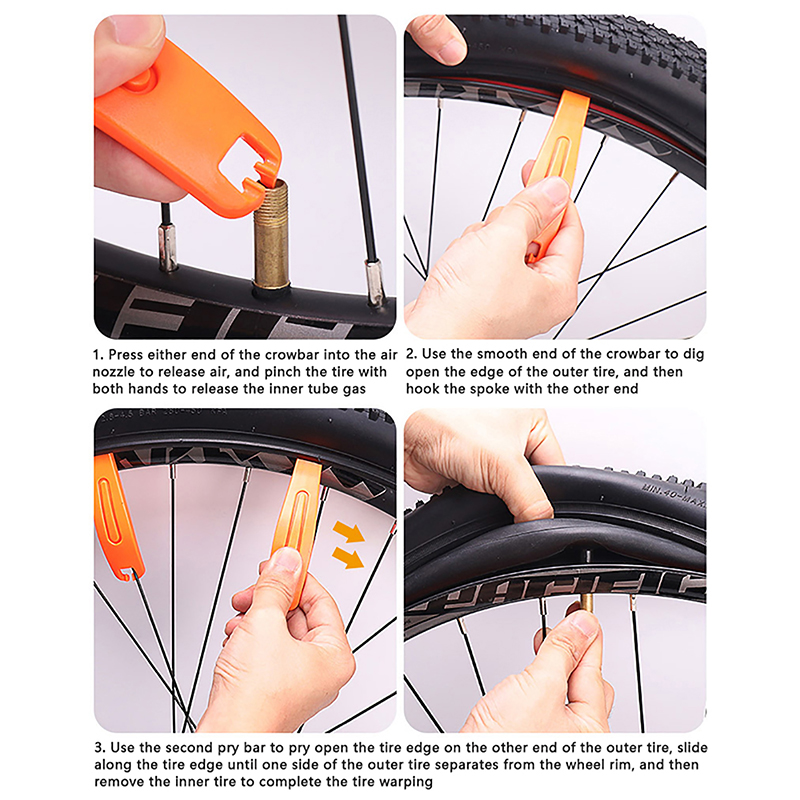 1. Press either end of the crowbar into the air nozzle to release air, and pinch the tire with both hands to release the inner tube gas

2. Use the smooth end of the crowbar to dig open the edge of the outer tire, and then hook the spoke with the other end

3. Use the second pry bar to pry open the tire edge on the other end of the outer tire, slide along the tire edge until one side of the outer tire separates from the wheel rim, and then remove the inner tire to complete the tire warping