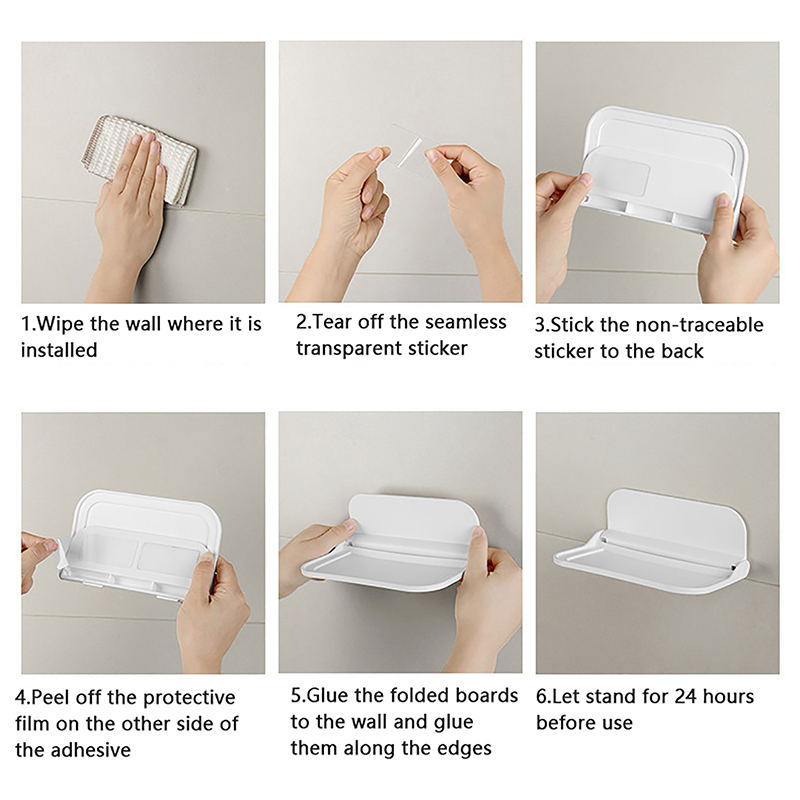 1.Wipe the wall where it is installed

2.Tear off the seamless transparent sticker

3.Stick the non-traceable sticker to the back

4.Peel off the protective film on the other side of the adhesive

5.Glue the folded boards to the wall and glue them along the edges

6.Let stand for 24 hours before use