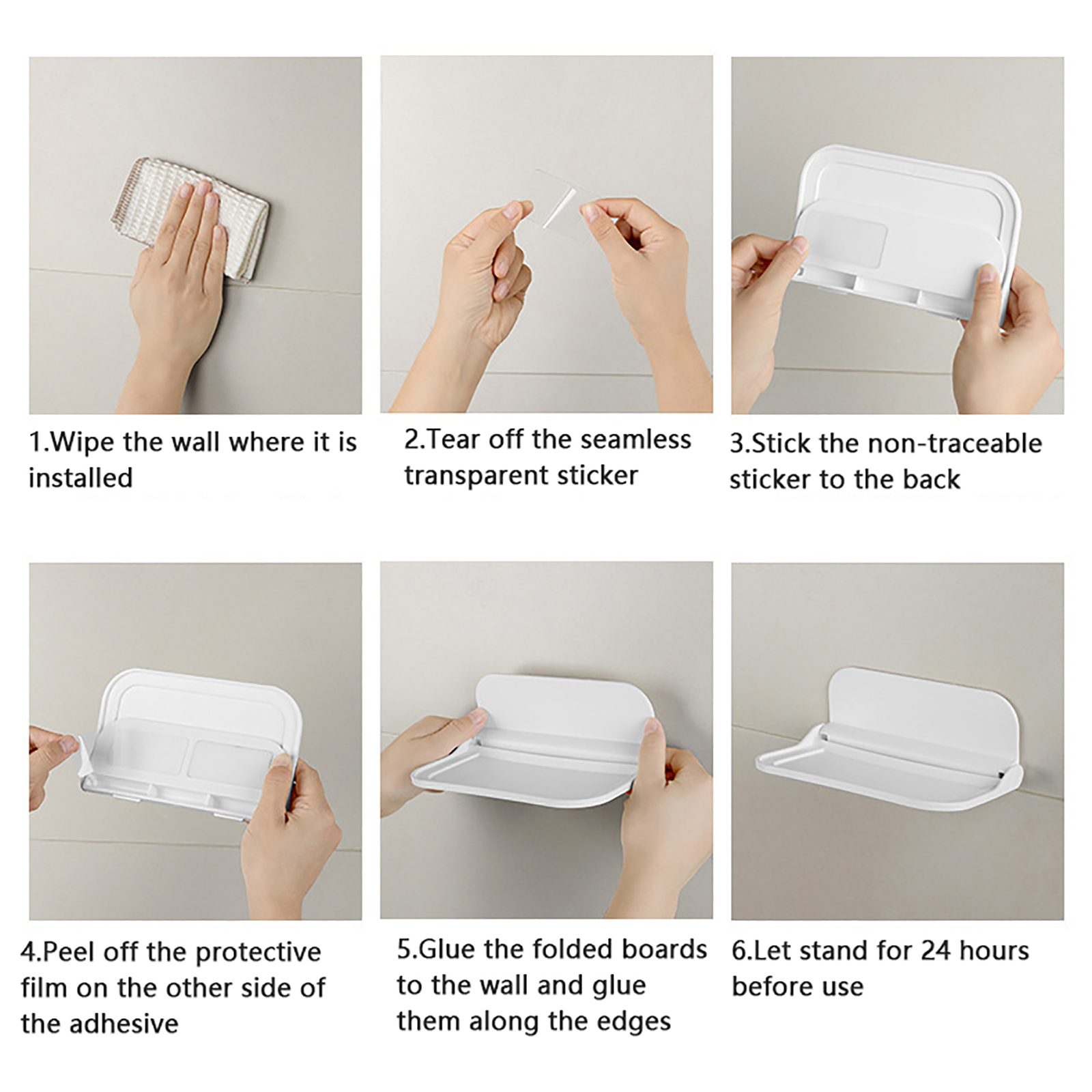 1.Wipe the wall where it is installed

2.Tear off the seamless transparent sticker

3.Stick the non-traceable sticker to the back

4.Peel off the protective film on the other side of the adhesive

5.Glue the folded boards to the wall and glue them along the edges

6.Let stand for 24 hours before use