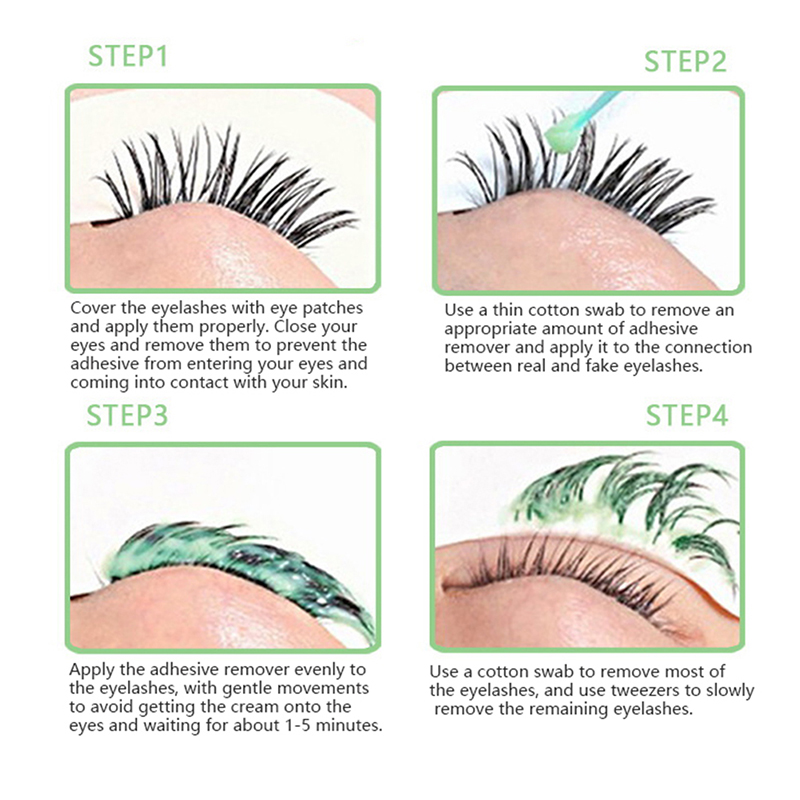 STEP1

Cover the eyelashes with eye patches and apply them properly. Close your eyes and remove them to prevent the adhesive from entering your eyes and coming into contact with your skin.

STEP2

Use a thin cotton swab to remove an appropriate amount of adhesive remover and apply it to the connection between real and fake eyelashes.

STEP3

Apply the adhesive remover evenly to the eyelashes, with gentle movements to avoid getting the cream onto the eyes and waiting for about 1-5 minutes.

STEP4

Use a cotton swab to remove most of the eyelashes, and use tweezers to slowly remove the remaining eyelashes.