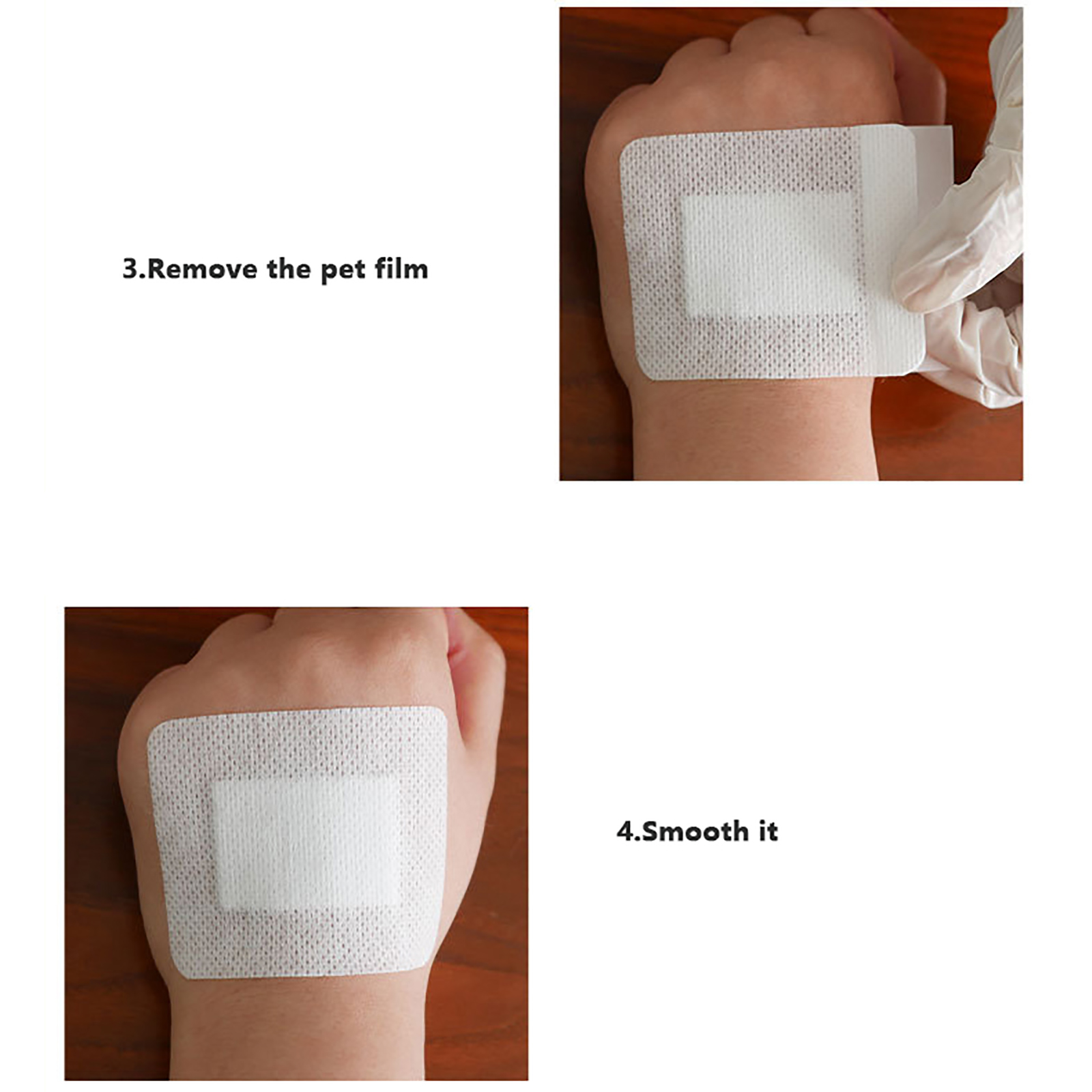 3.Remove the pet film

4.Smooth it