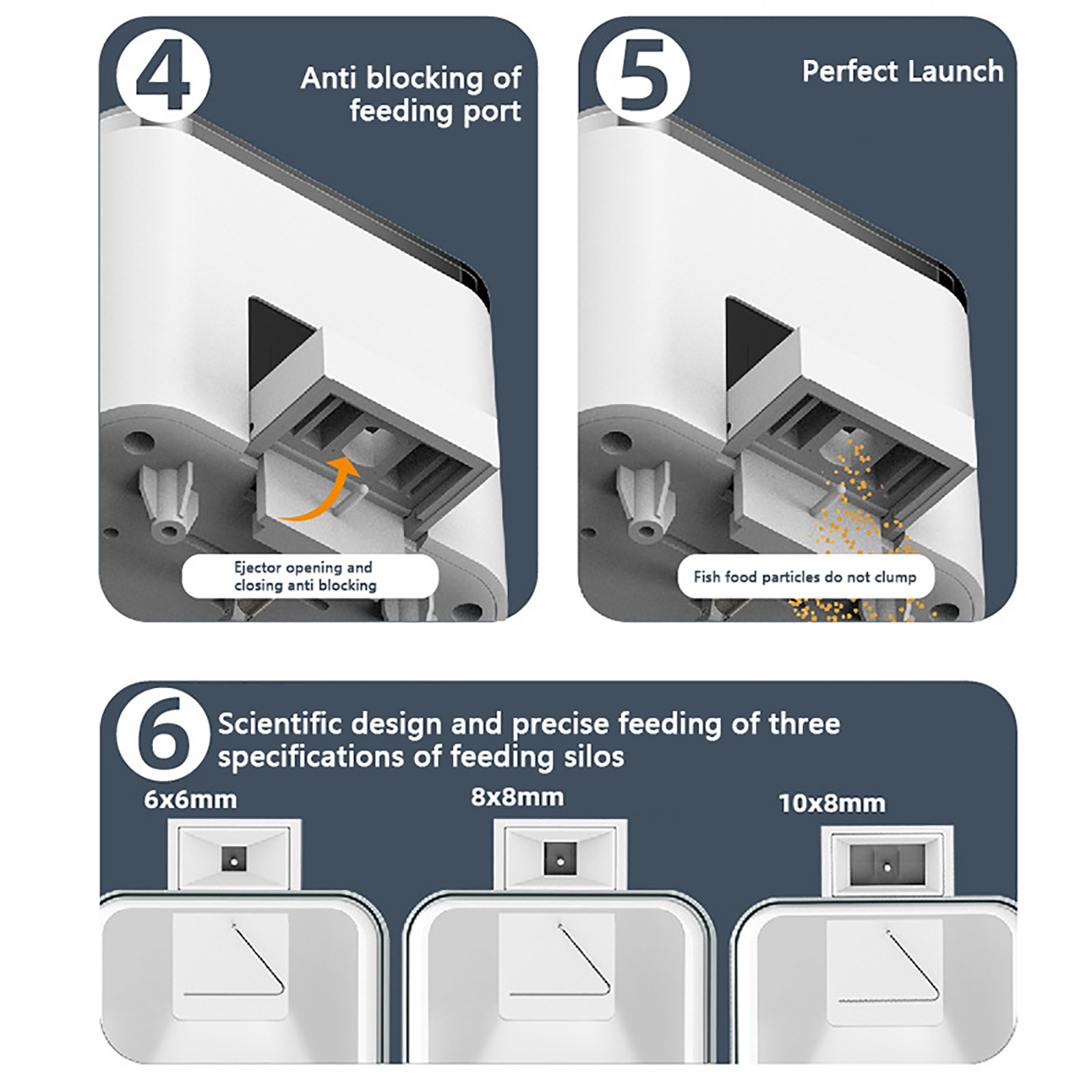 4

Anti blocking of feeding port

Ejector opening and closing anti blocking

5

Perfect Launch

Fish food particles do not clump

6

Scientific design and precise feeding of three specifications of feeding silos

6x6mm

8x8mm

10x8mm