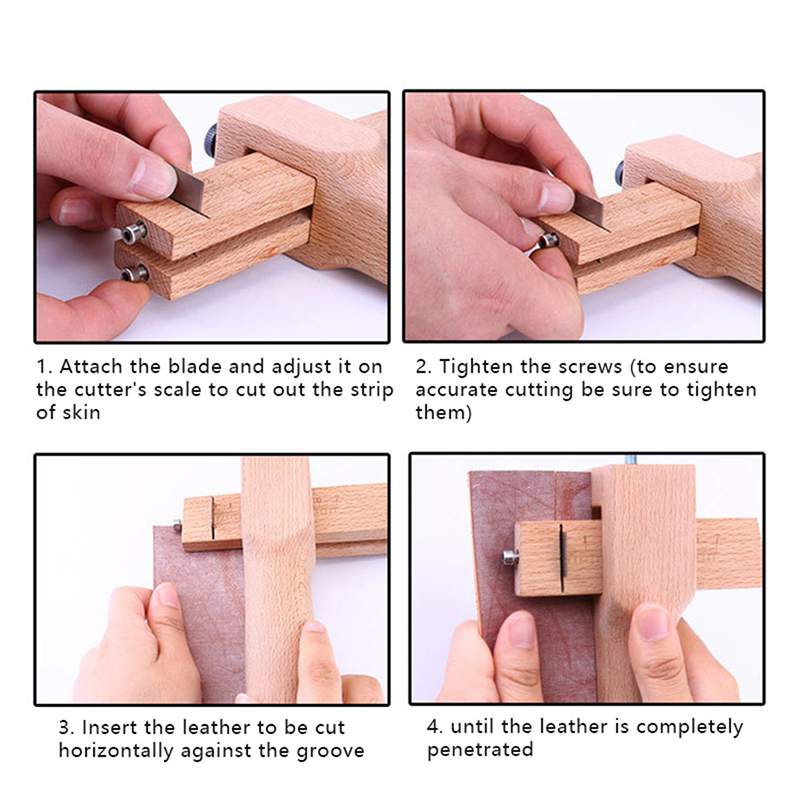 1. Attach the blade and adjust it on the cutter's scale to cut out the strip of skin

2. Tighten the screws (to ensure accurate cutting be sure to tighten them)

3. Insert the leather to be cut horizontally against the groove

4. until the leather is completely penetrated