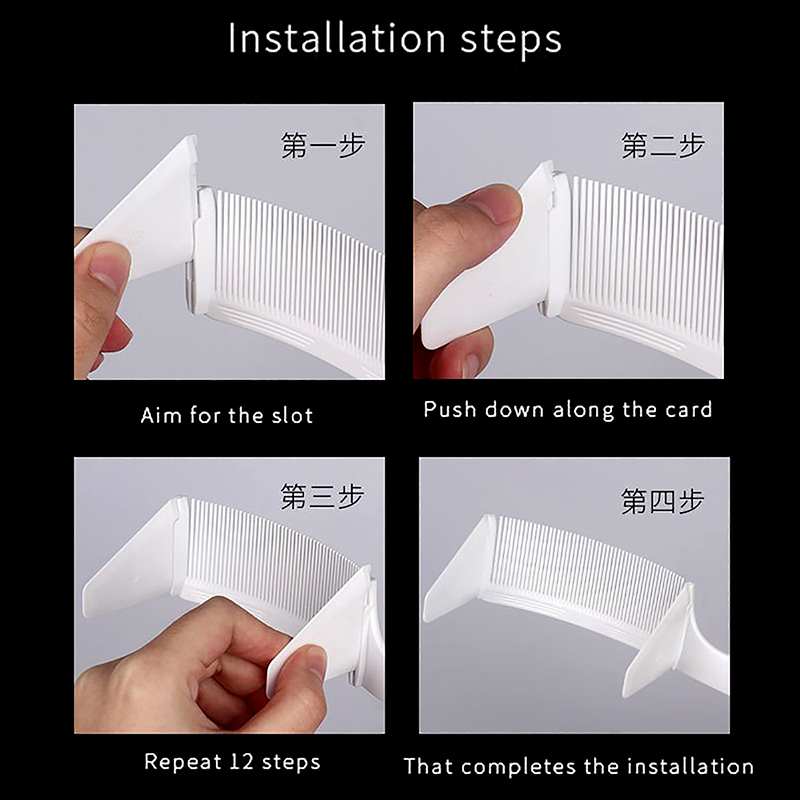 Installation steps

第一步

Aim for the slot

第二步

Push down along the card

第三步

Repeat 12 steps

第四步

That completes the installation