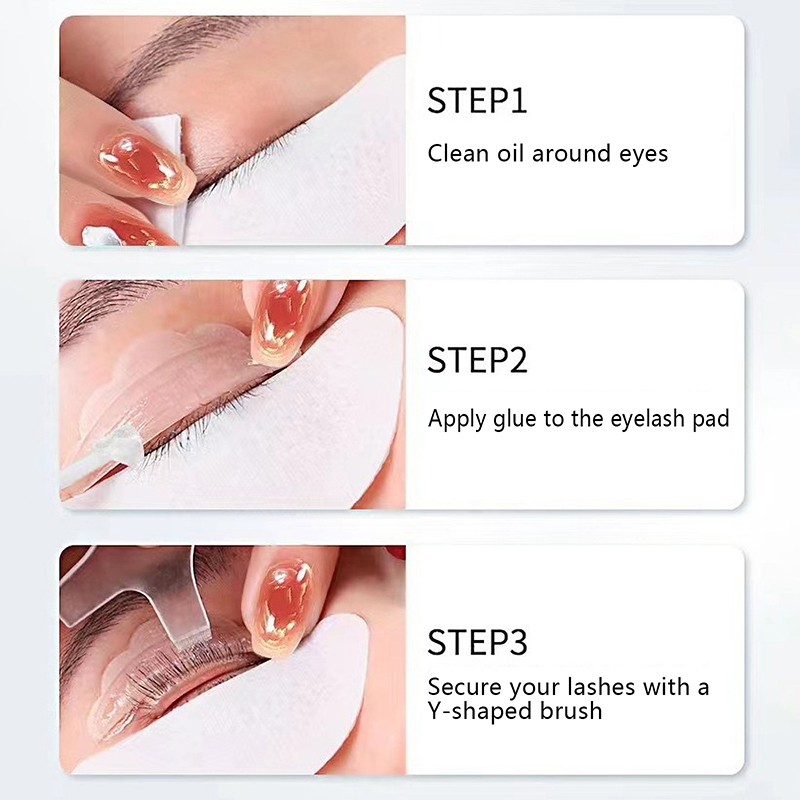 STEP1

Clean oil around eyes

STEP2

Apply glue to the eyelash pad

STEP3

Secure your lashes with a Y-shaped brush