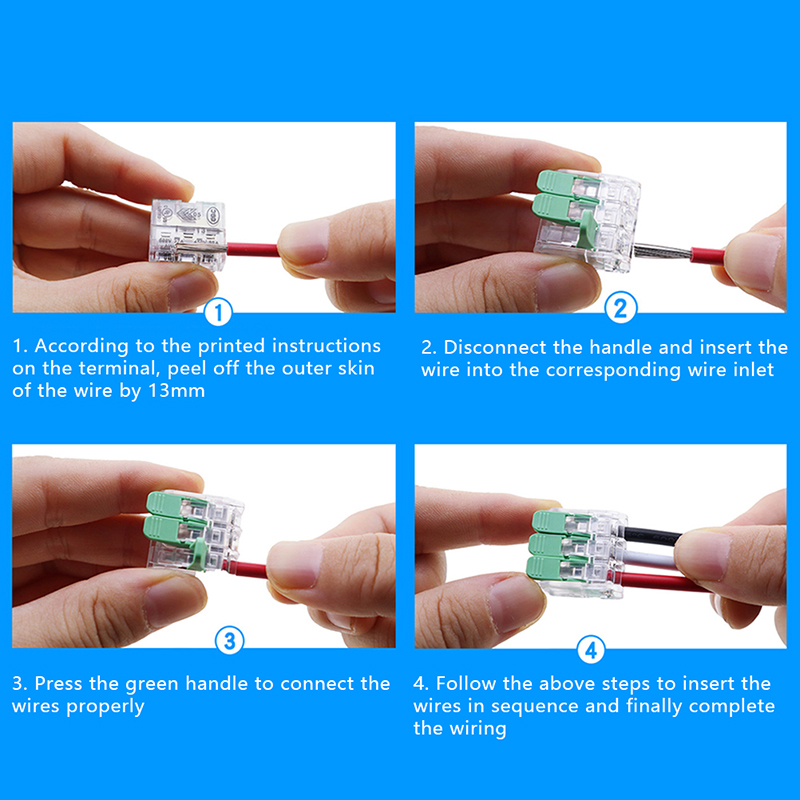 1

1. According to the printed instructions on the terminal, peel off the outer skin of the wire by 13mm

2

2. Disconnect the handle and insert the wire into the corresponding wire inlet

3

3. Press the green handle to connect the wires properly

4

4. Follow the above steps to insert the wires in sequence and finally complete the wiring