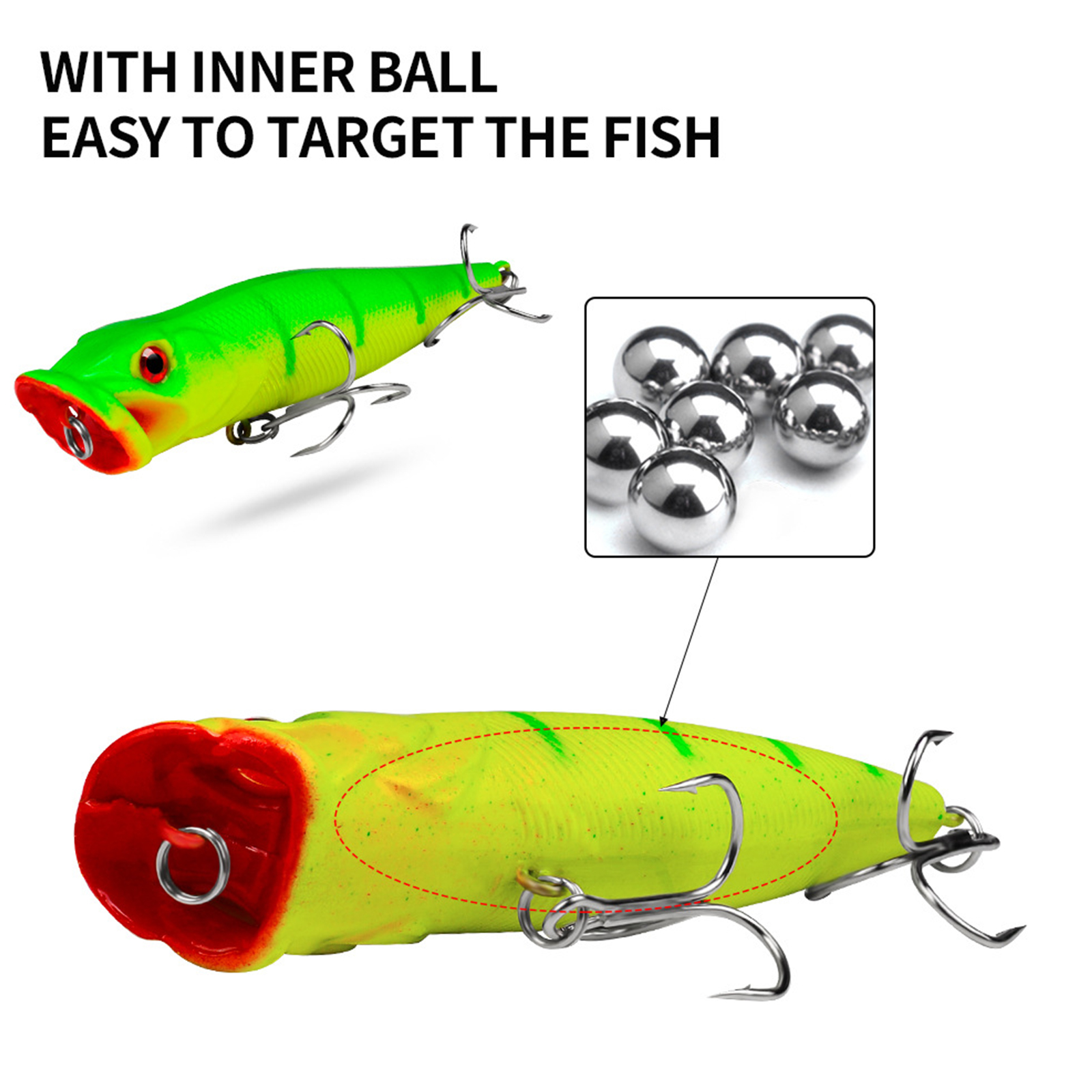 WITH INNER BALL
EASY TO TARGET THE FISH