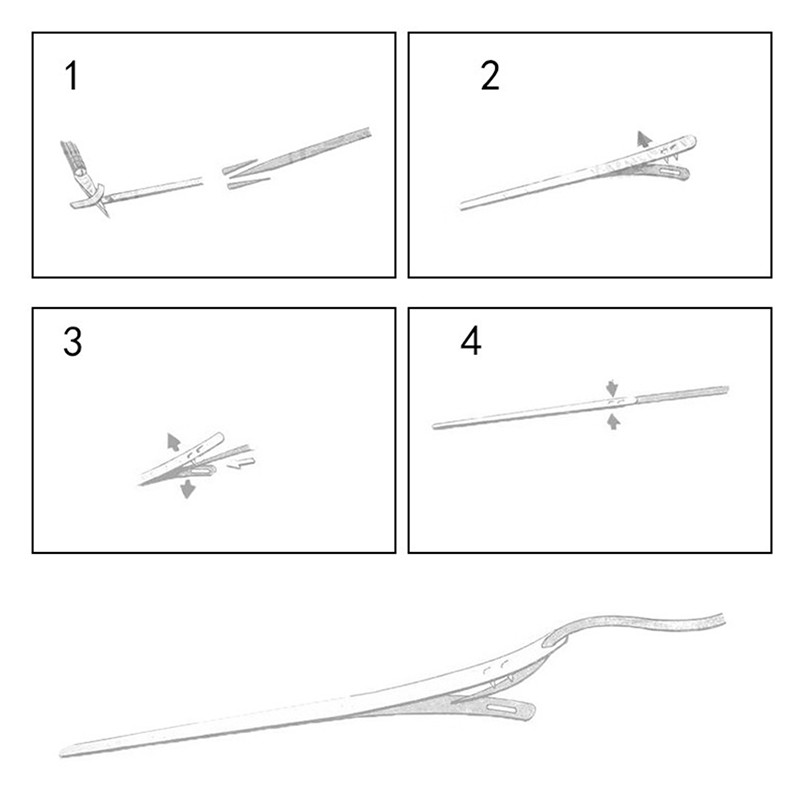 1

2

3

4