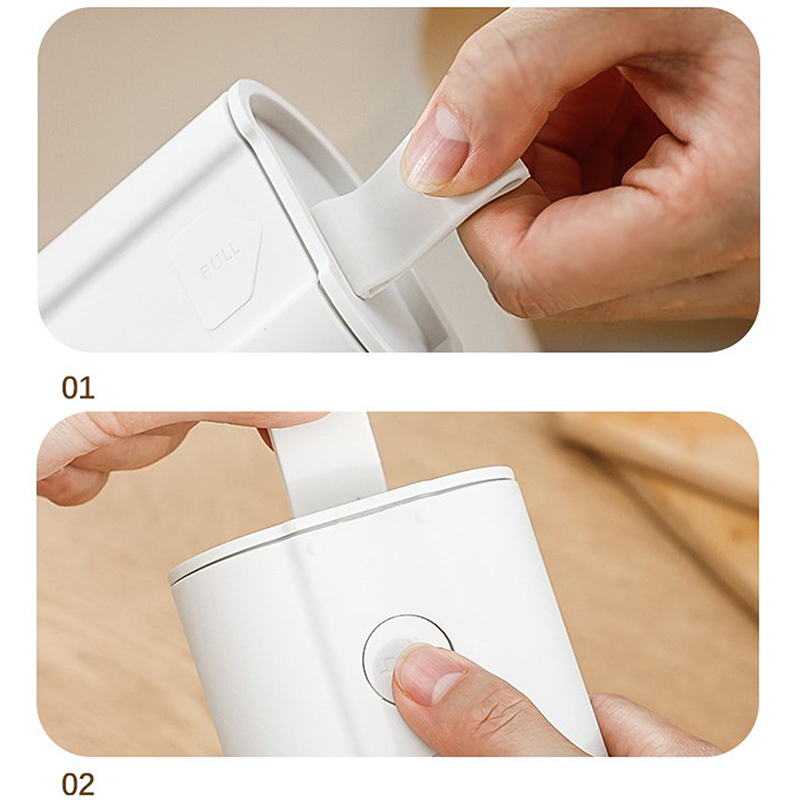 FULL

01

02