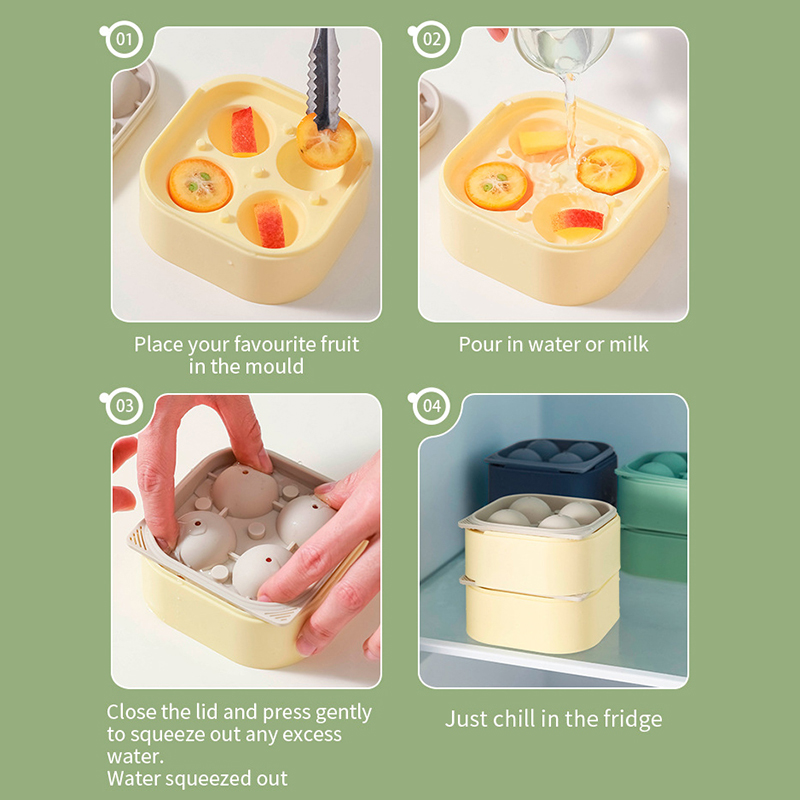 01

Place your favourite fruit in the mould

02

Pour in water or milk

03

Close the lid and press gently to squeeze out any excess water.
Water squeezed out

04

Just chill in the fridge