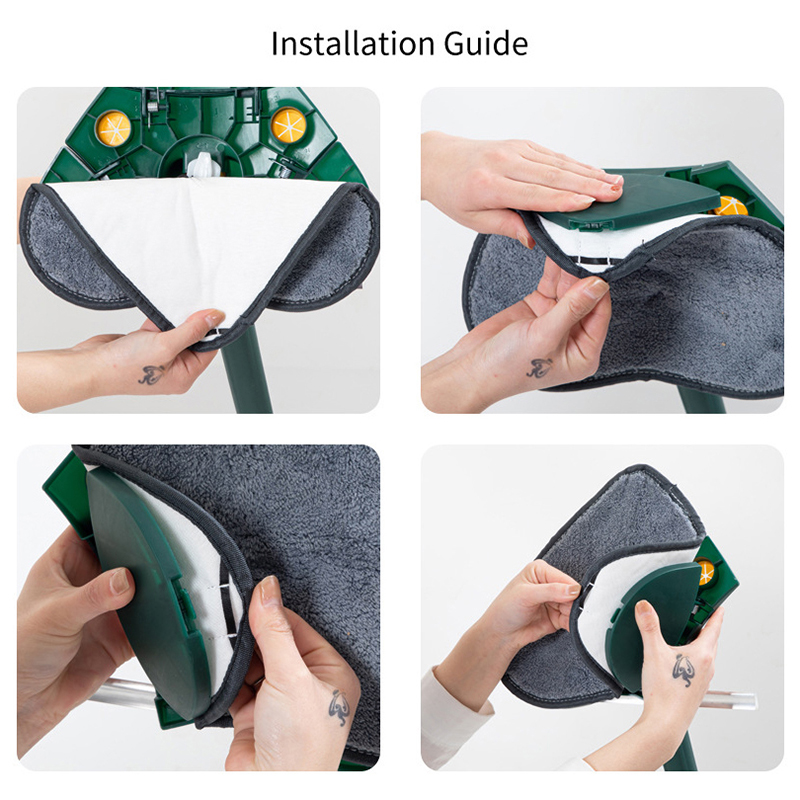 Installation Guide