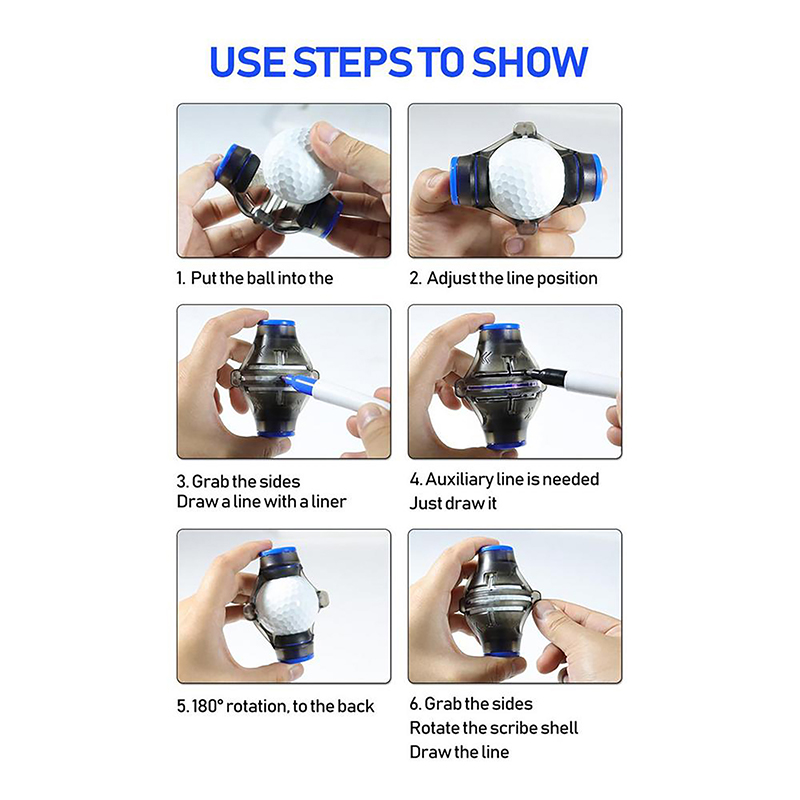 USE STEPS TO SHOW

1. Put the ball into the

2. Adjust the line position

3. Grab the sides
Draw a line with a liner

4. Auxiliary line is needed
Just draw it

5. 180° rotation, to the back

6. Grab the sides
Rotate the scribe shell
Draw the line