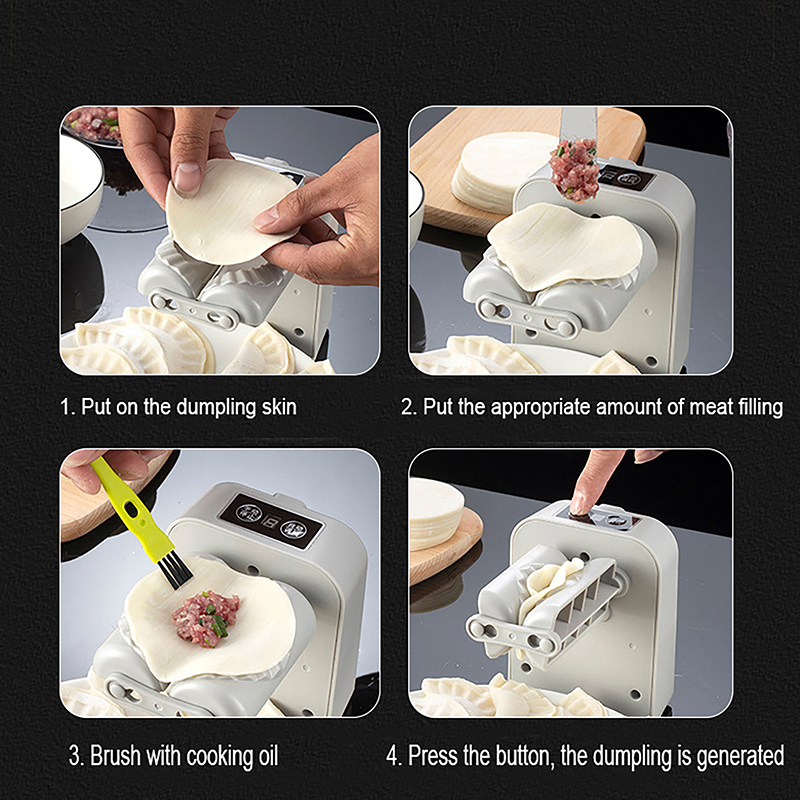 1. Put on the dumpling skin

2. Put the appropriate amount of meat filling

3. Brush with cooking oil

4. Press the button, the dumpling is generated