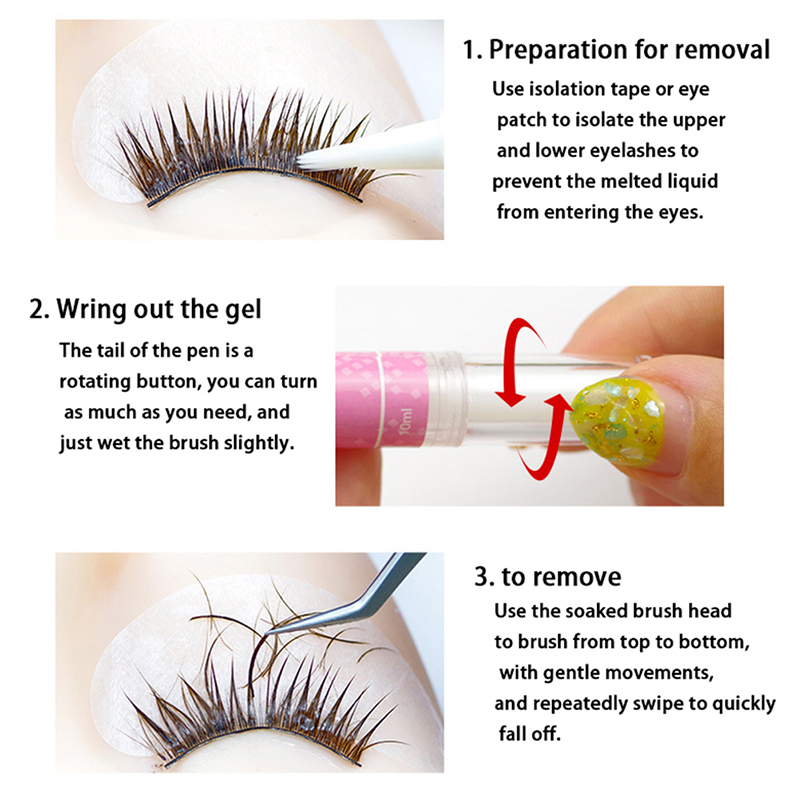 1. Preparation for removal

Use isolation tape or eye patch to isolate the upper and lower eyelashes to prevent the melted liquid from entering the eyes.

2. Wring out the gel

The tail of the pen is a rotating button, you can turn as much as you need, and just wet the brush slightly.

10ml

3. to remove

Use the soaked brush head to brush from top to bottom, with gentle movements, and repeatedly swipe to quickly fall off.