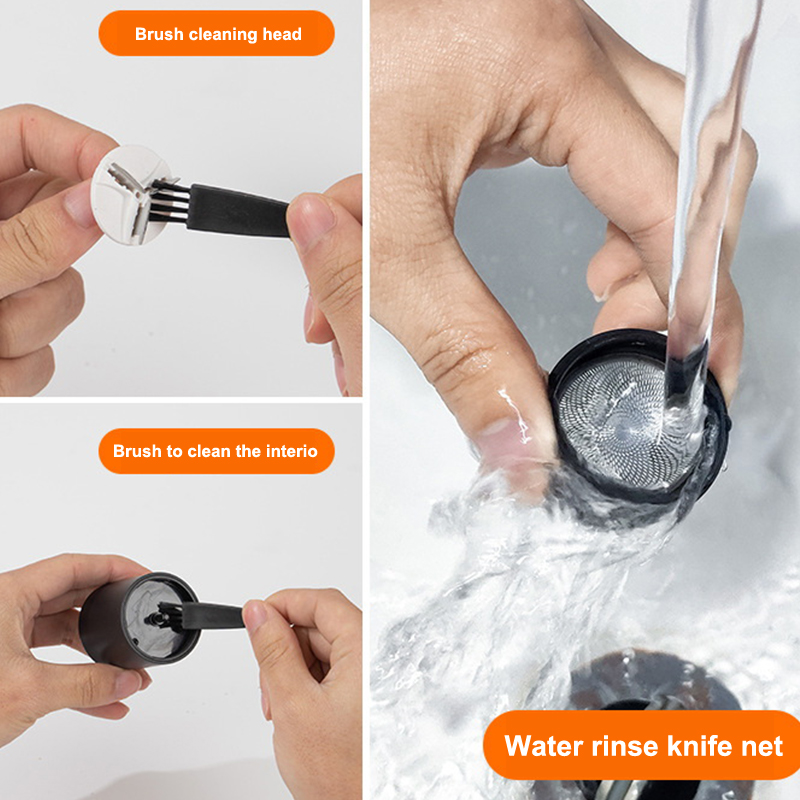 Brush cleaning head

Brush to clean the interio

Water rinse knife net