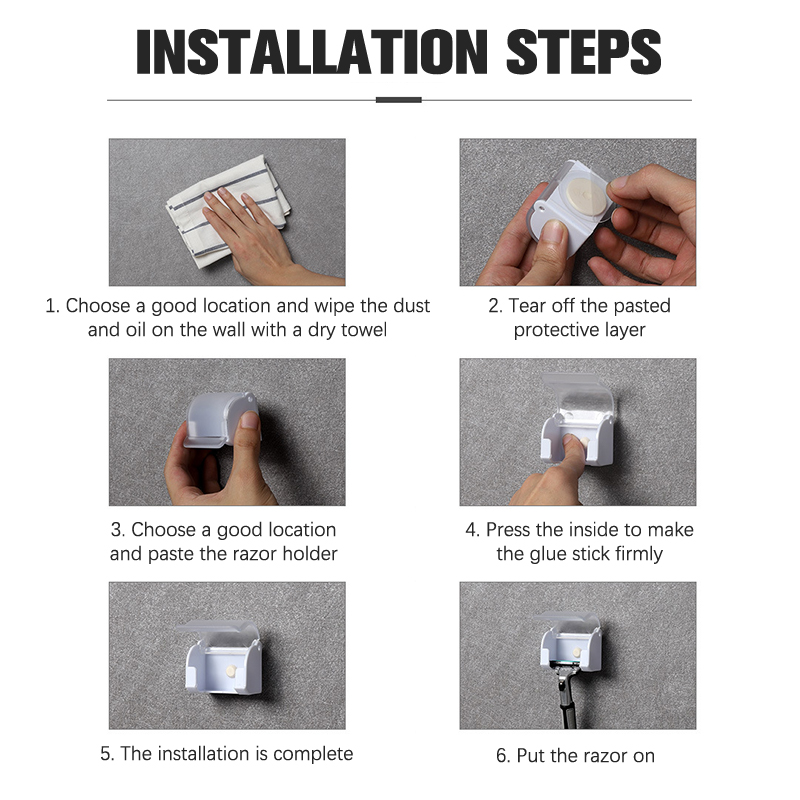 INSTALLATION STEPS

1. Choose a good location and wipe the dust and oil on the wall with a dry towel

2. Tear off the pasted protective layer

3. Choose a good location and paste the razor holder

4. Press the inside to make the glue stick firmly

5. The installation is complete

6. Put the razor on