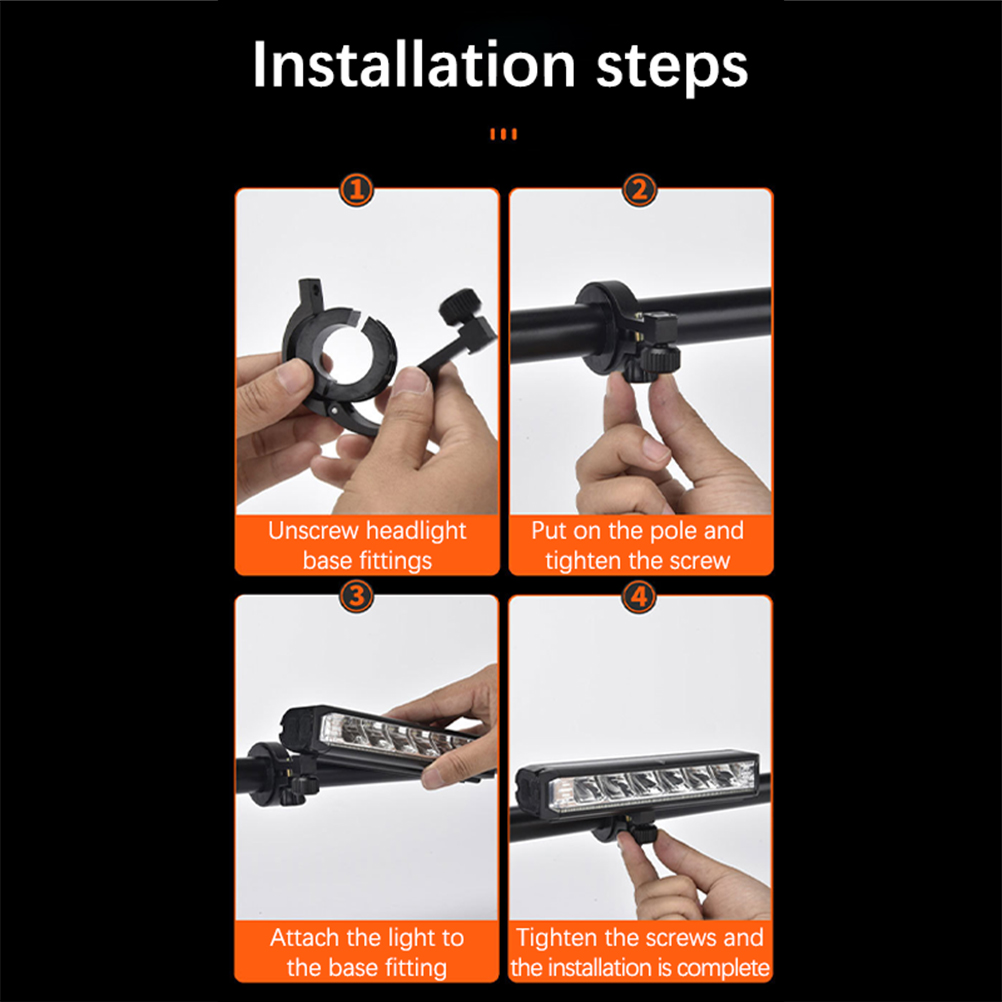 Installation steps

1

Unscrew headlight base fittings

2

Put on the pole and tighten the screw

3

Attach the light to the base fitting

4

Tighten the screws and the installation is complete