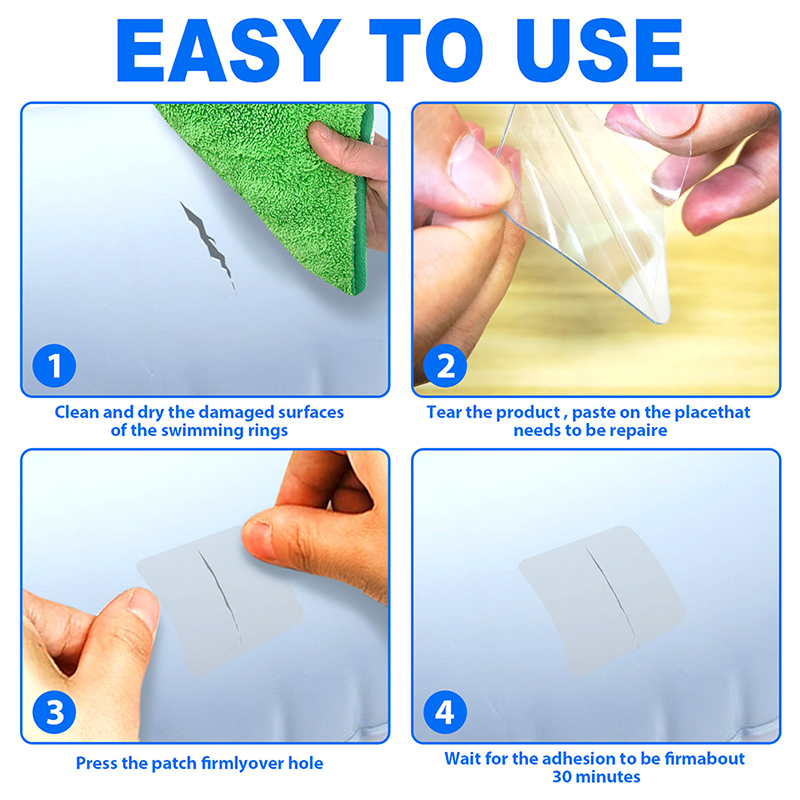 EASY TO USE

1

Clean and dry the damaged surfaces of the swimming rings

2

Tear the product , paste on the placethat needs to be repaire

3

Press the patch firmlyover hole

4

Wait for the adhesion to be firmabout 30 minutes