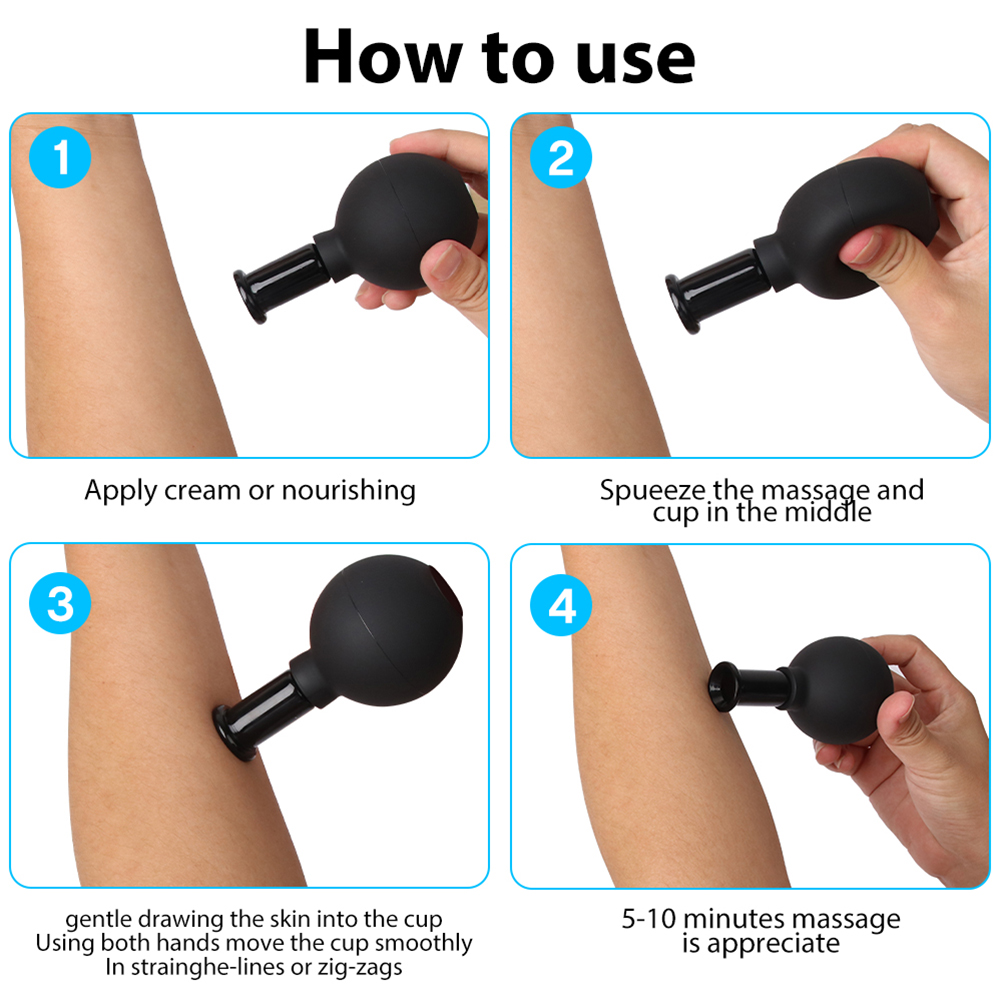 How to use

1

Apply cream or nourishing

2

Spueeze the massage and cup in the middle

3

gentle drawing the skin into the cup
Using both hands move the cup smoothly
In strainghe-lines or zig-zags

4

5-10 minutes massage is appreciate