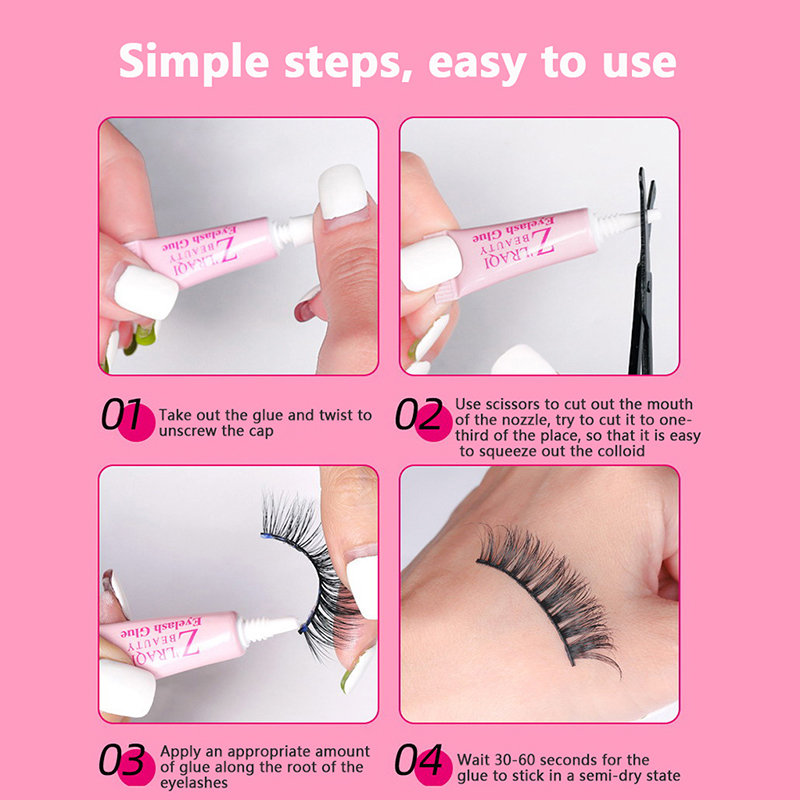 Simple steps, easy to use

Z'LRAQI BEAUTY Eyelash Glue

Z'LRAQI BEAUTY Eyelash Glue

01 Take out the glue and twist to unscrew the cap

02 Use scissors to cut out the mouth of the nozzle, try to cut it to one-third of the place, so that it is easy to squeeze out the colloid

Z'LRAQI BEAUTY Eyelash Glue

03 Apply an appropriate amount of glue along the root of the eyelashes

04 Wait 30-60 seconds for the glue to stick in a semi-dry state