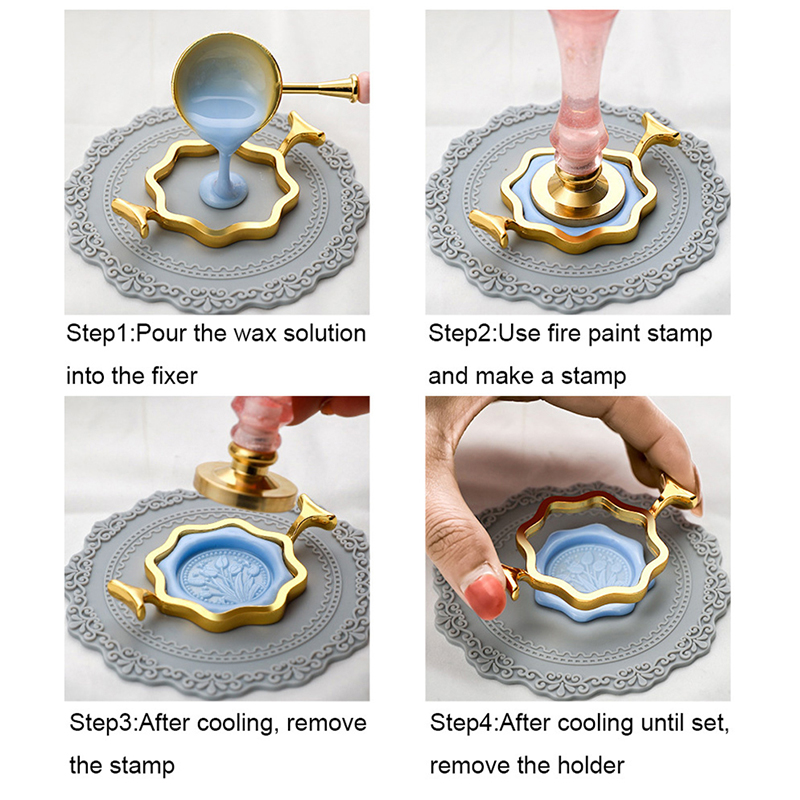 Step1:Pour the wax solution into the fixer

Step2:Use fire paint stamp and make a stamp

Step3:After cooling, remove the stamp

Step4:After cooling until set, remove the holder