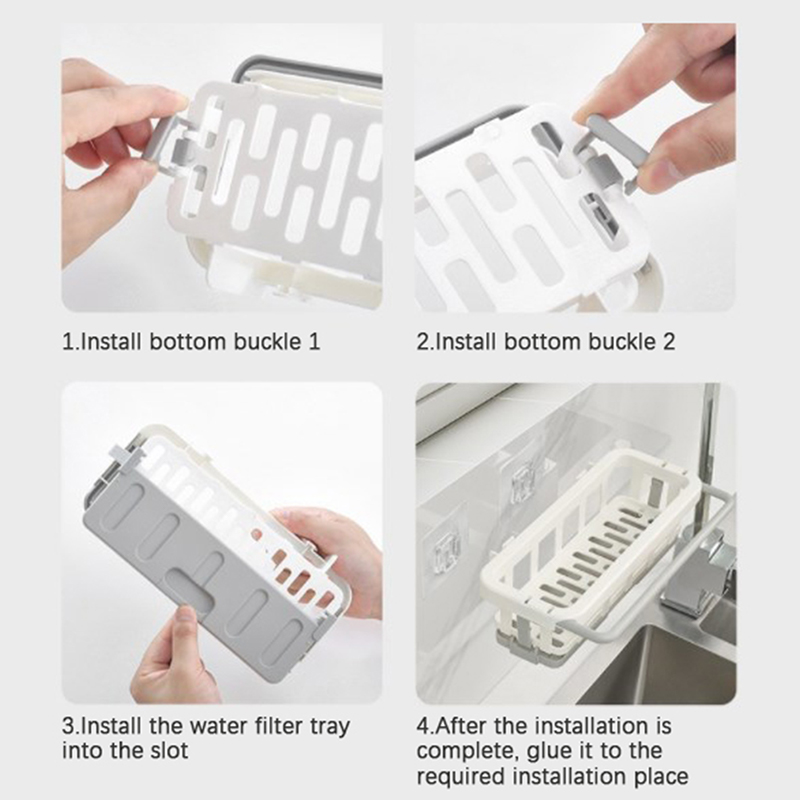 1.Install bottom buckle 1

2.Install bottom buckle 2

3.Install the water filter tray into the slot

4.After the installation is complete, glue it to the required installation place