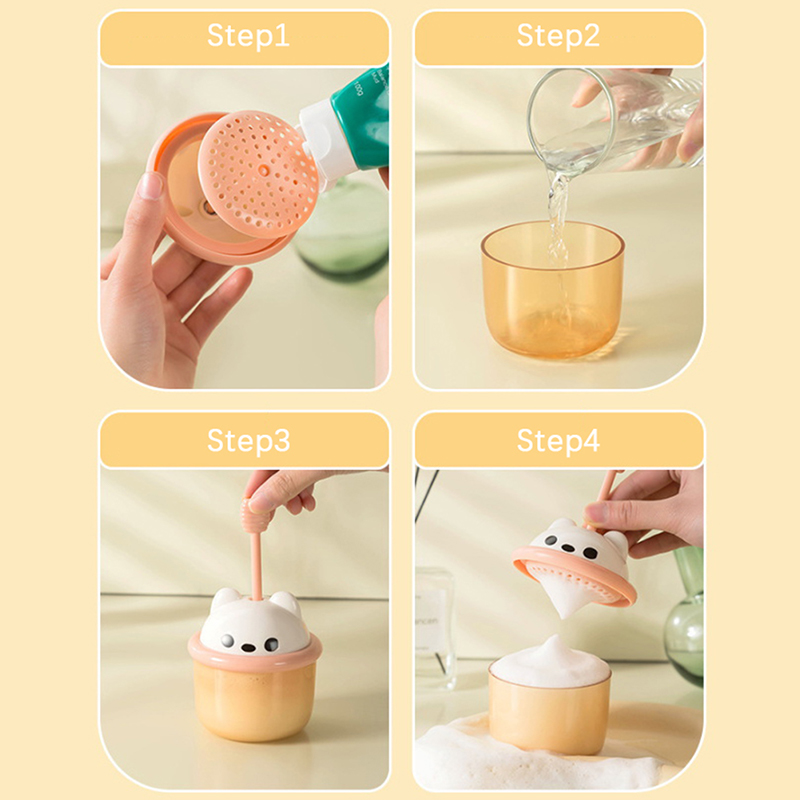 Step1

Step2

Step3

Step4