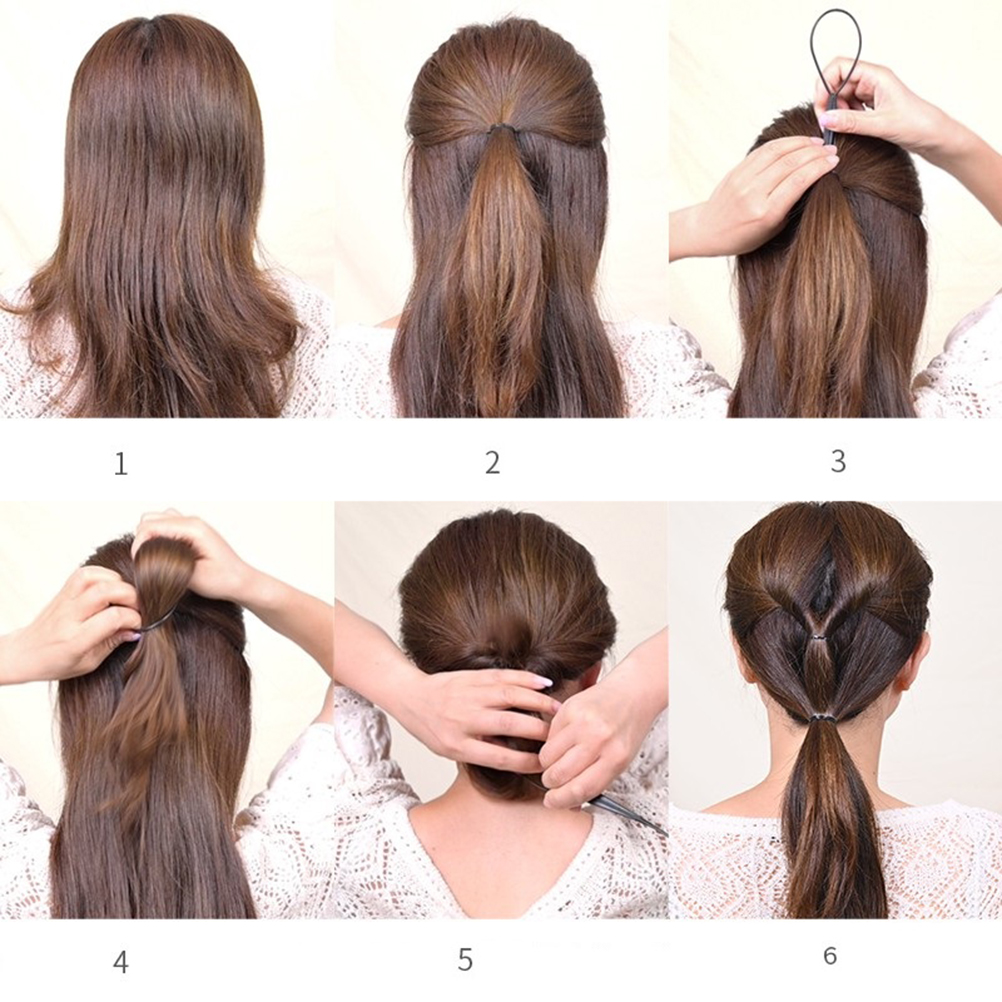 1

2

3

4

5

6