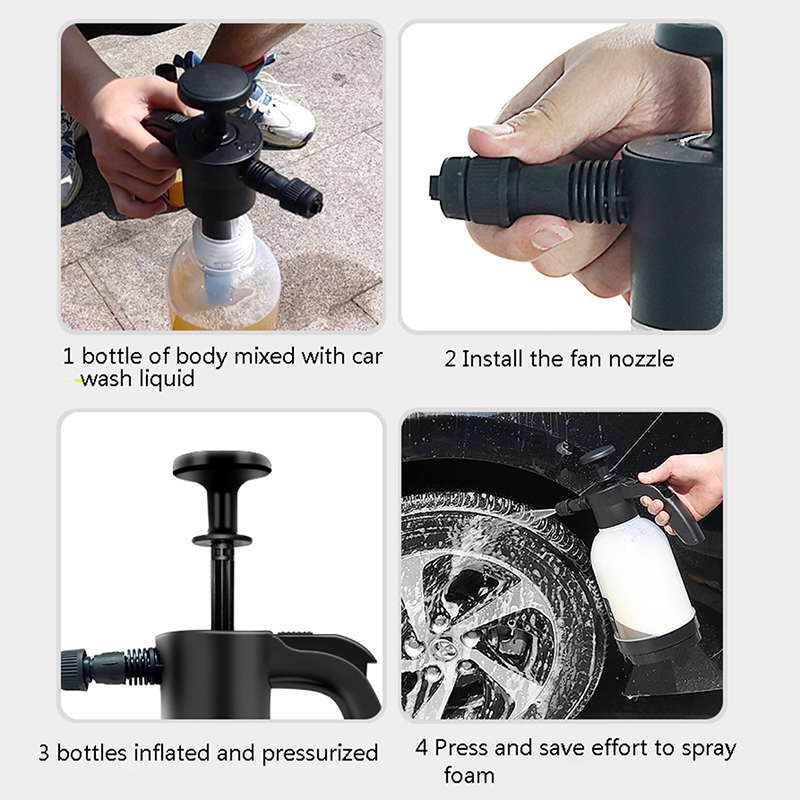 1 bottle of body mixed with car wash liquid

2 Install the fan nozzle

3 bottles inflated and pressurized

4 Press and save effort to spray foam