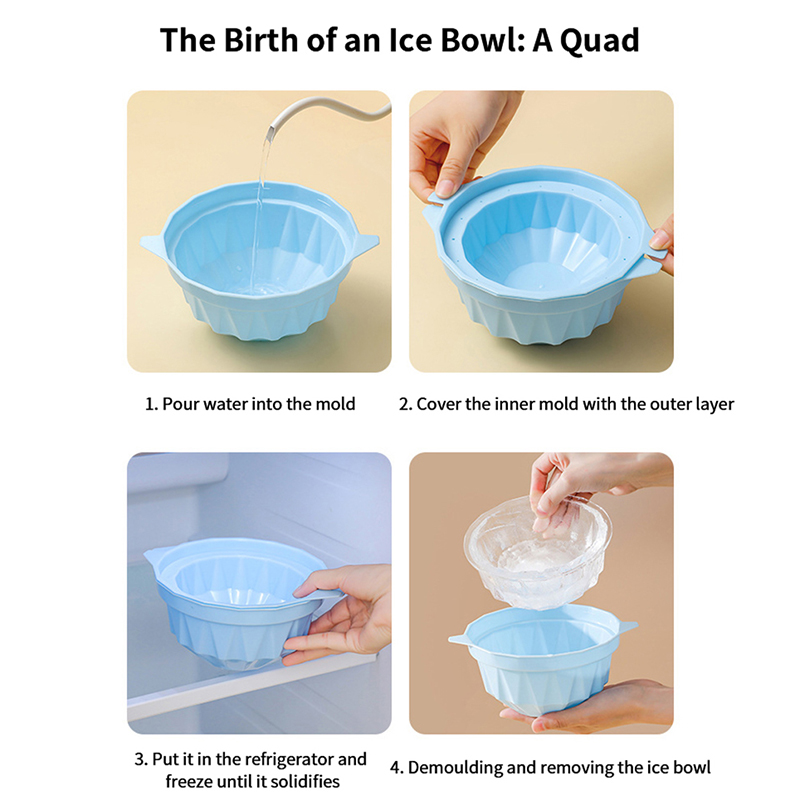 The Birth of an Ice Bowl: A Quad

1. Pour water into the mold

2. Cover the inner mold with the outer layer

3. Put it in the refrigerator and freeze until it solidifies

4. Demoulding and removing the ice bowl