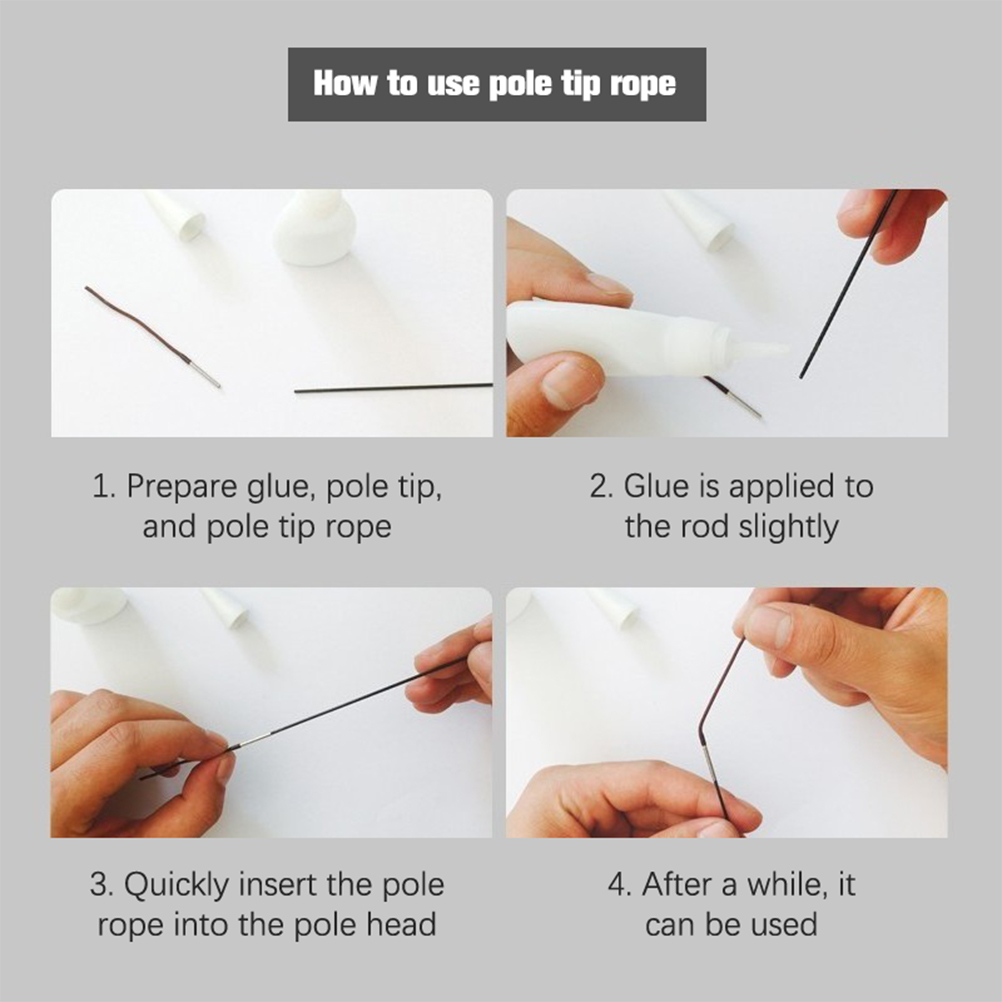 How to use pole tip rope

1. Prepare glue, pole tip, and pole tip rope

2. Glue is applied to the rod slightly

3. Quickly insert the pole rope into the pole head

4. After a while, it can be used