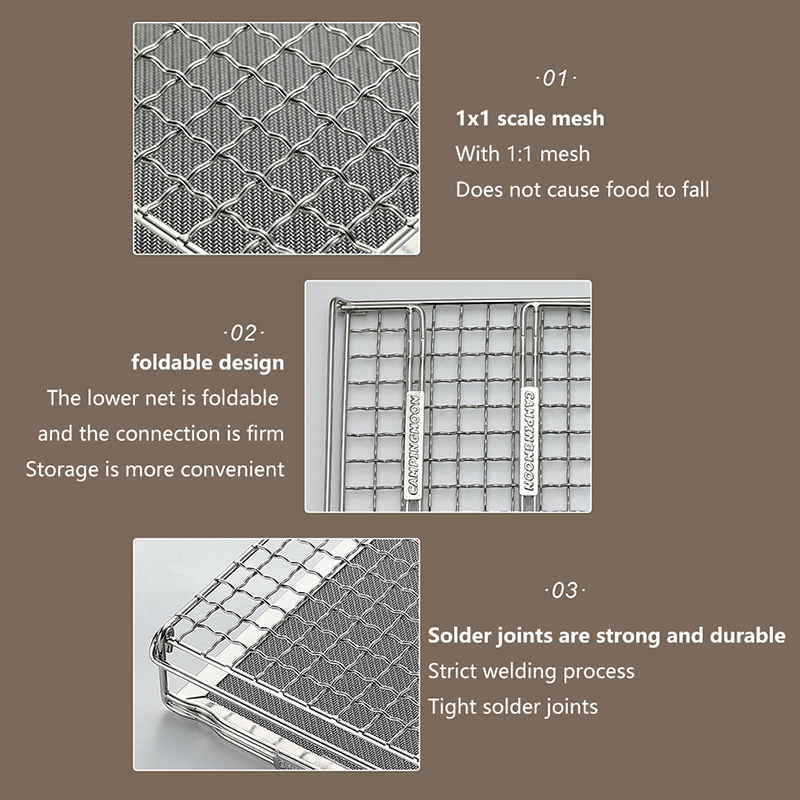 ·01·

1x1 scale mesh

With 1:1 mesh

Does not cause food to fall

·02·

foldable design

The lower net is foldable

and the connection is firm

Storage is more convenient

CAMPINGMOON

CAMPINGMOON

·03·

Solder joints are strong and durable

Strict welding process

Tight solder joints