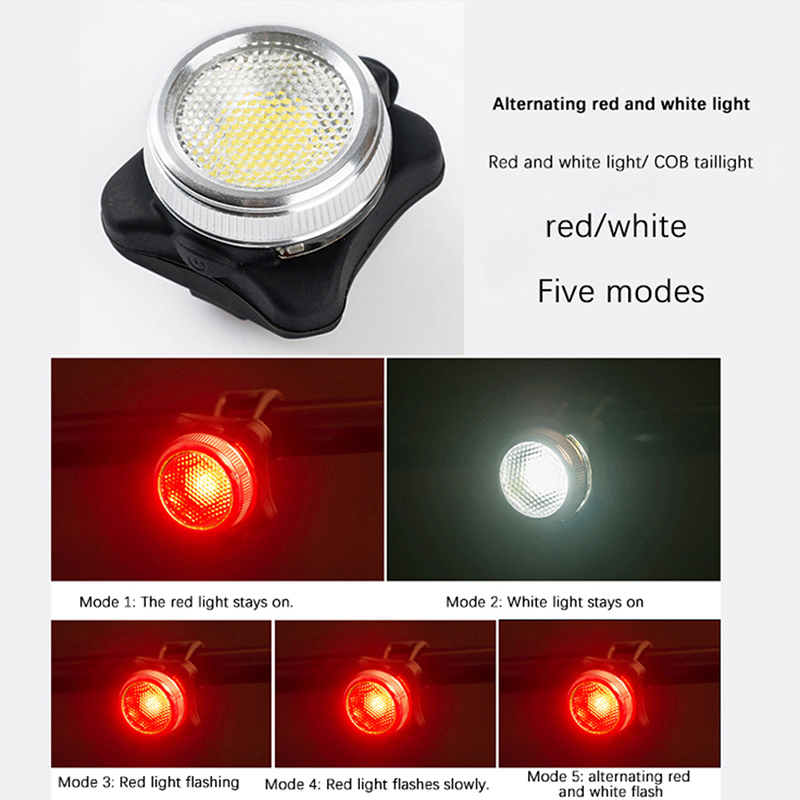 Alternating red and white light

Red and white light/ COB taillight

red/white

Five modes

Mode 1: The red light stays on.

Mode 2: White light stays on

Mode 3: Red light flashing

Mode 4: Red light flashes slowly.

Mode 5: alternating red and white flash