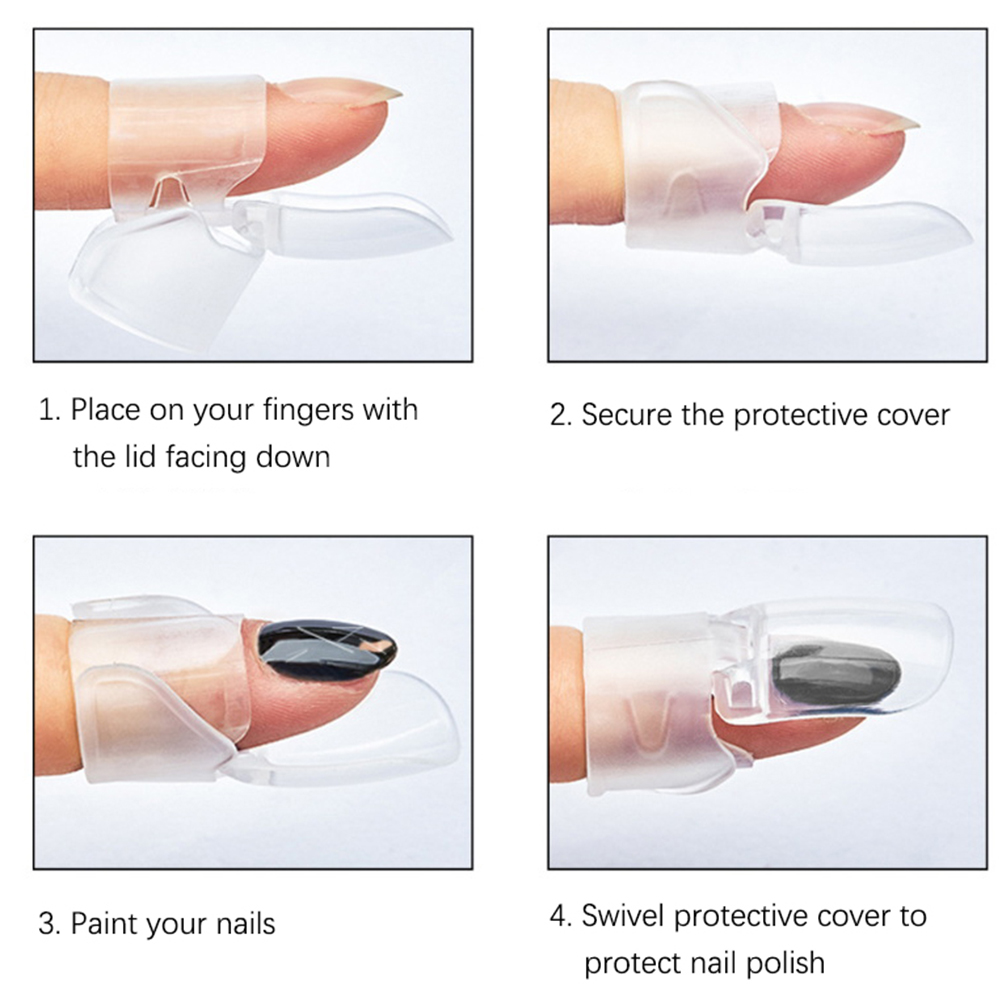 1. Place on your fingers with the lid facing down

2. Secure the protective cover

3. Paint your nails

4. Swivel protective cover to protect nail polish