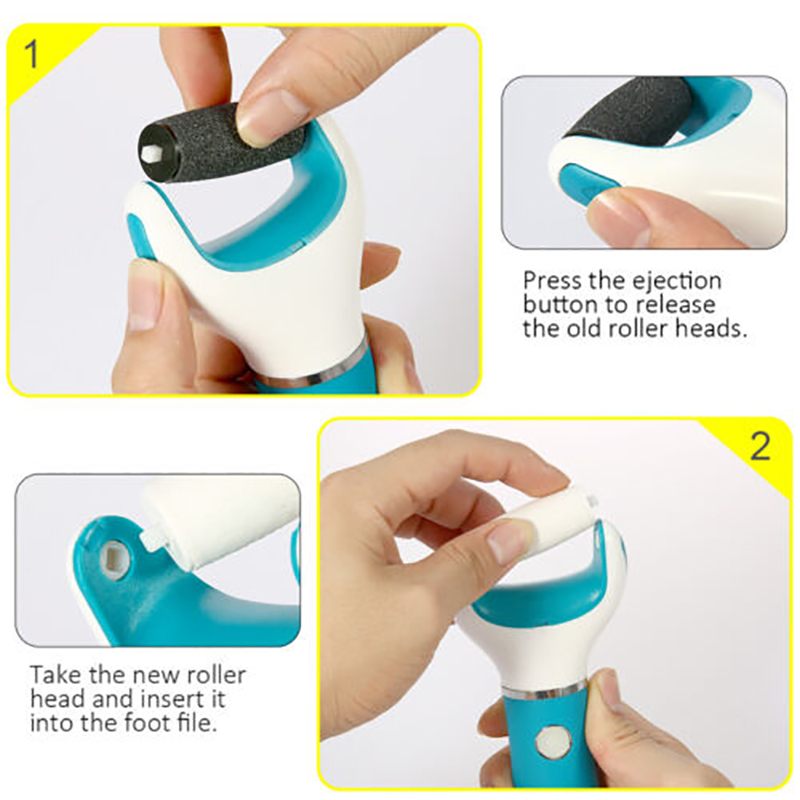 1

Press the ejection button to release the old roller heads.

2

Take the new roller head and insert it into the foot file.