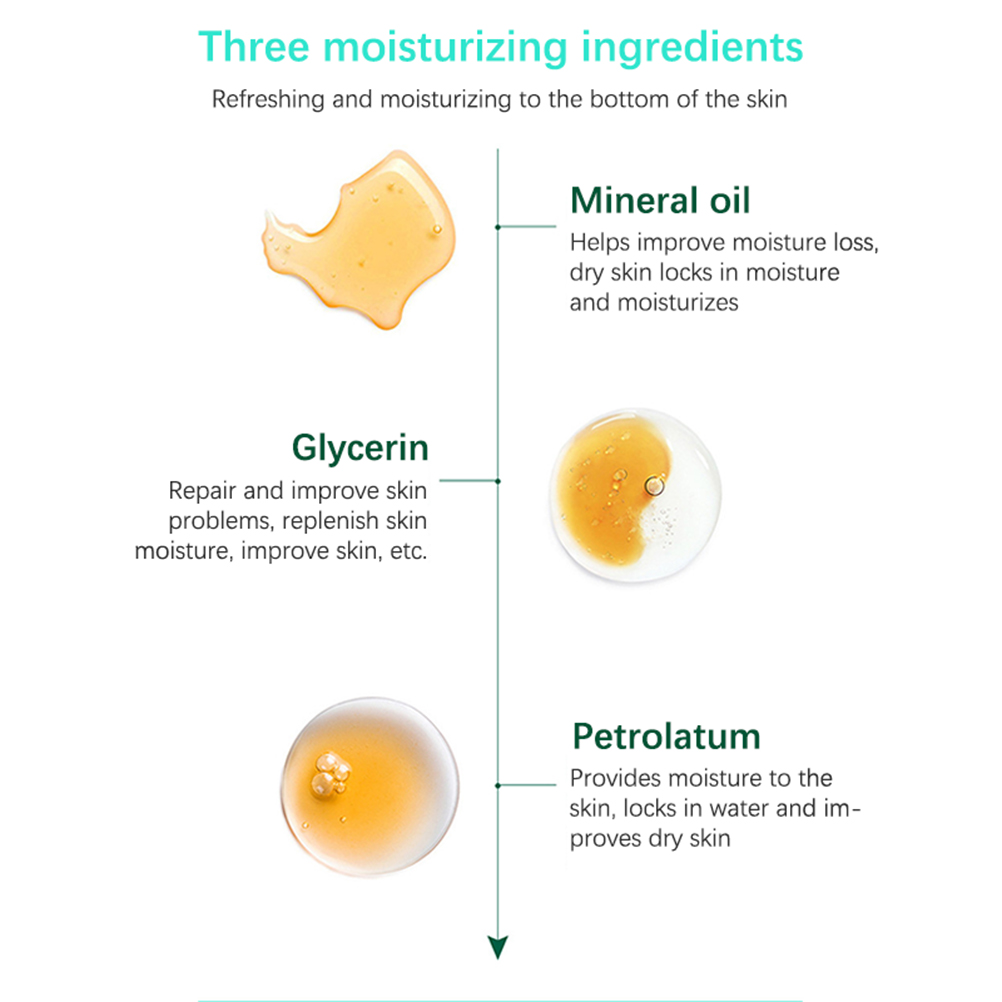 Three moisturizing ingredients

Refreshing and moisturizing to the bottom of the skin

Mineral oil

Helps improve moisture loss, dry skin locks in moisture and moisturizes

Glycerin

Repair and improve skin problems, replenish skin moisture, improve skin, etc.

Petrolatum

Provides moisture to the skin, locks in water and improves dry skin