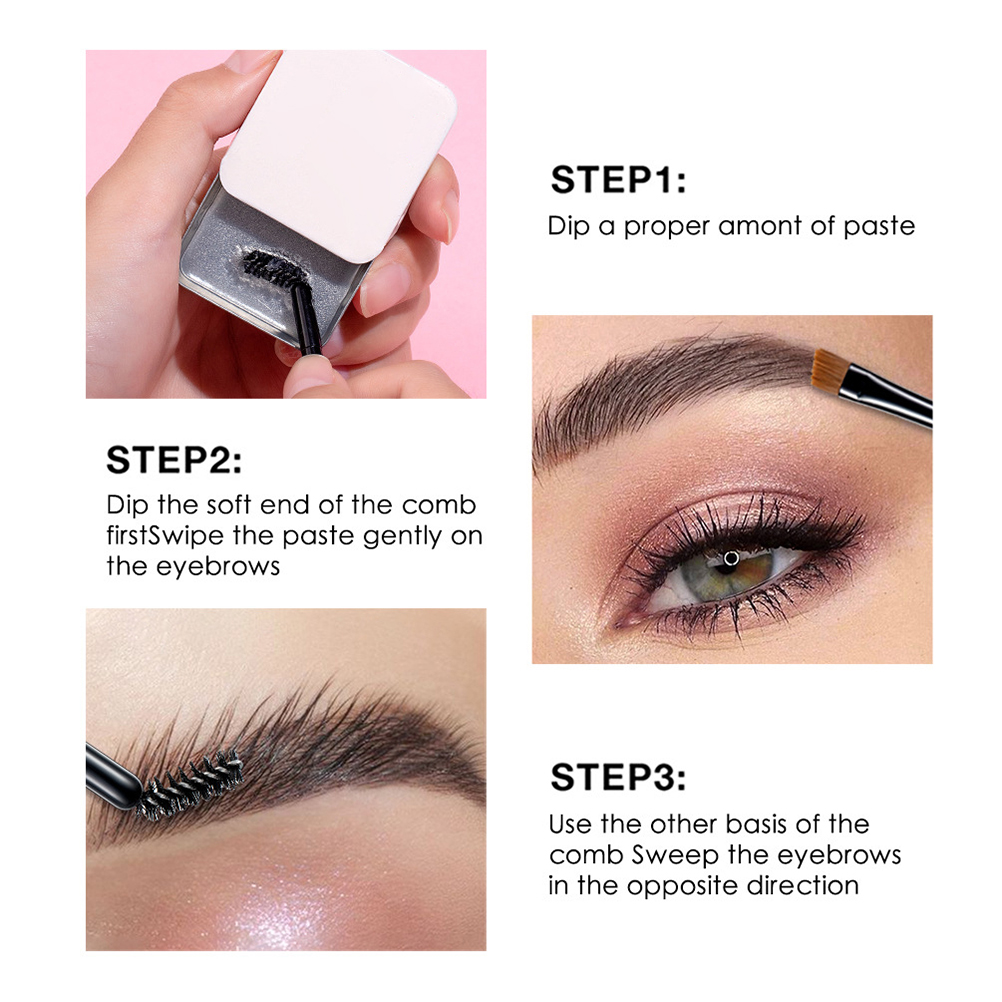 STEP1:
Dip a proper amont of paste

STEP2:
Dip the soft end of the comb firstSwipe the paste gently on the eyebrows

STEP3:
Use the other basis of the comb Sweep the eyebrows in the opposite direction