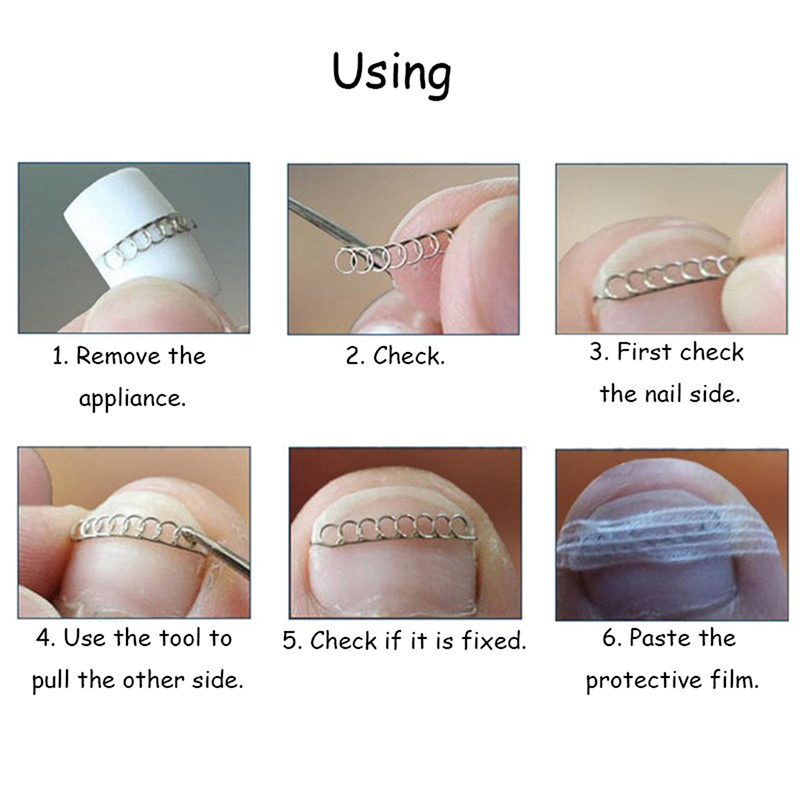 Using

1. Remove the appliance.

2. Check.

3. First check the nail side.

4. Use the tool to pull the other side.

5. Check if it is fixed.

6. Paste the protective film.