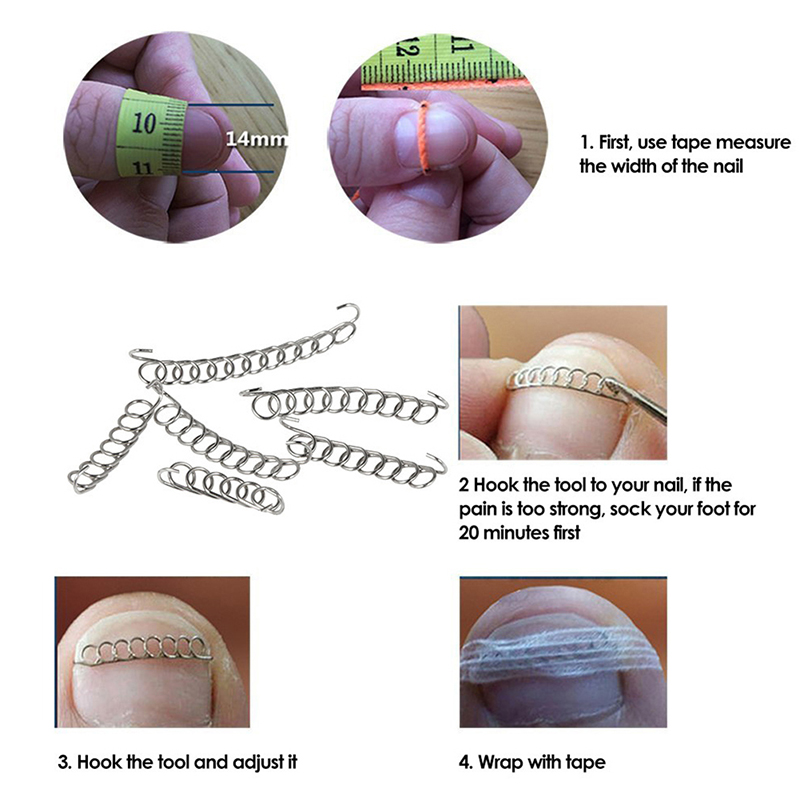 10
11
14mm

12
11

1. First, use tape measure the width of the nail

2 Hook the tool to your nail, if the pain is too strong, sock your foot for 20 minutes first

3. Hook the tool and adjust it

4. Wrap with tape