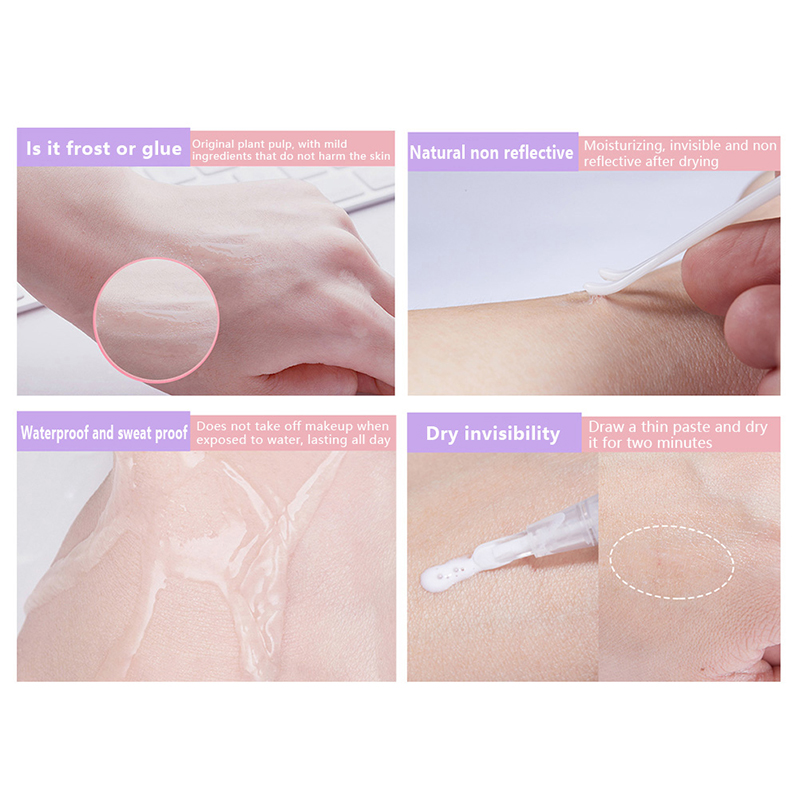 Is it frost or glue

Original plant pulp, with mild ingredients that do not harm the skin

Natural non reflective

Moisturizing, invisible and non reflective after drying

Waterproof and sweat proof

Does not take off makeup when exposed to water, lasting all day

Dry invisibility

Draw a thin paste and dry it for two minutes