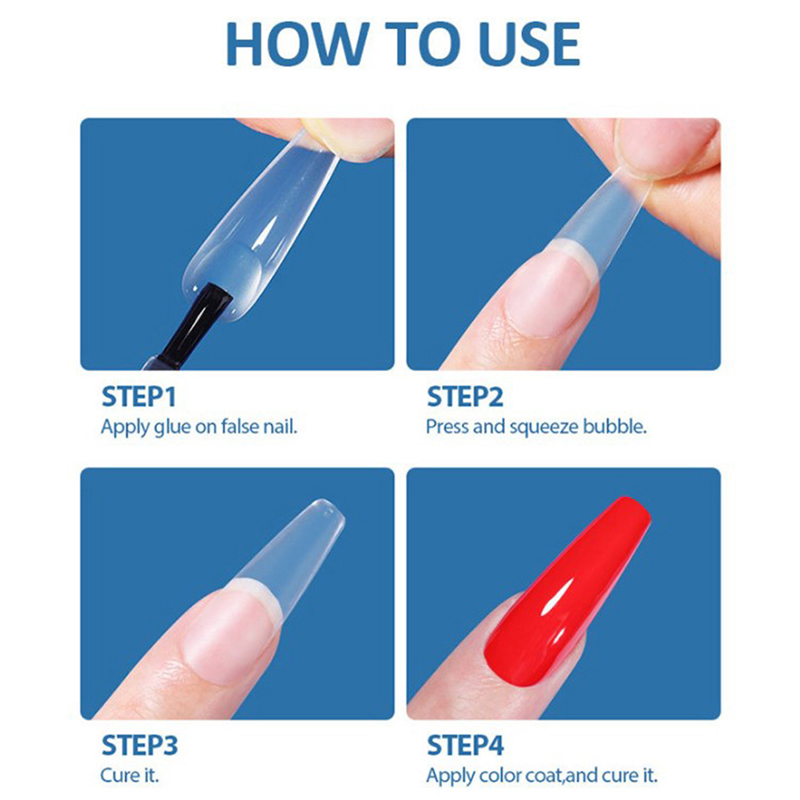 HOW TO USE

STEP1
Apply glue on false nail.

STEP2
Press and squeeze bubble.

STEP3
Cure it.

STEP4
Apply color coat,and cure it.