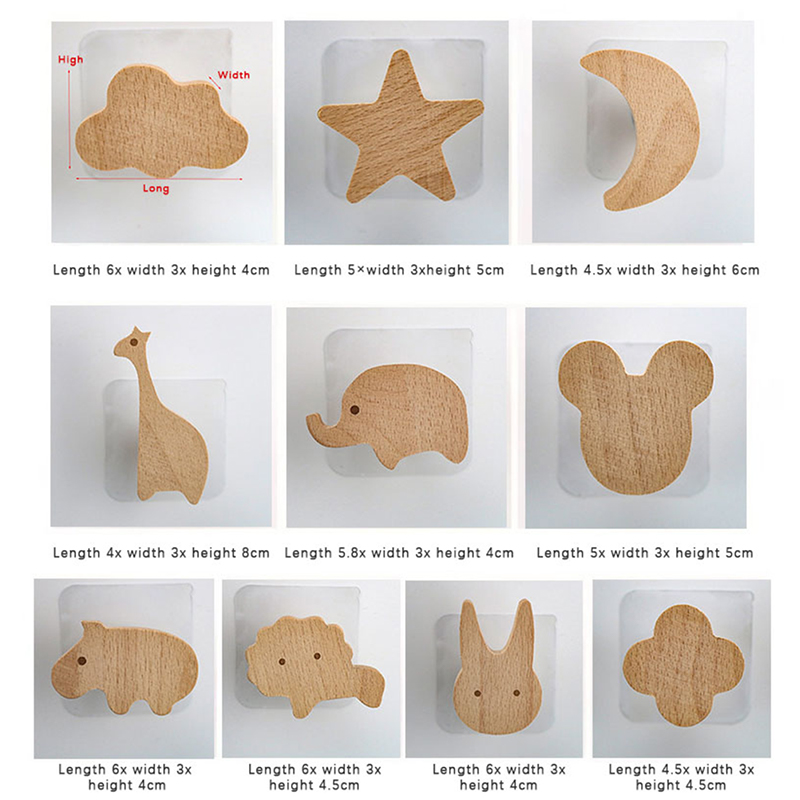 High
Width
Long

Length 6x width 3x height 4cm

Length 5×width 3xheight 5cm

Length 4.5x width 3x height 6cm

Length 4x width 3x height 8cm

Length 5.8x width 3x height 4cm

Length 5x width 3x height 5cm

Length 6x width 3x height 4cm

Length 6x width 3x height 4.5cm

Length 6x width 3x height 4cm

Length 4.5x width 3x height 4.5cm