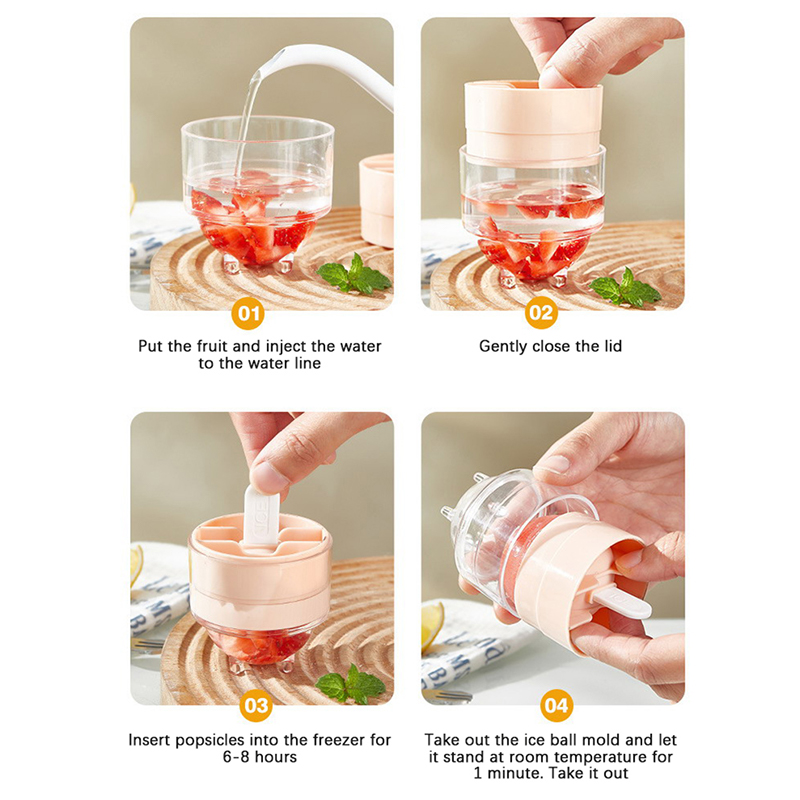 01

Put the fruit and inject the water to the water line

02

Gently close the lid

ICE

03

Insert popsicles into the freezer for 6-8 hours

04

Take out the ice ball mold and let it stand at room temperature for 1 minute. Take it out