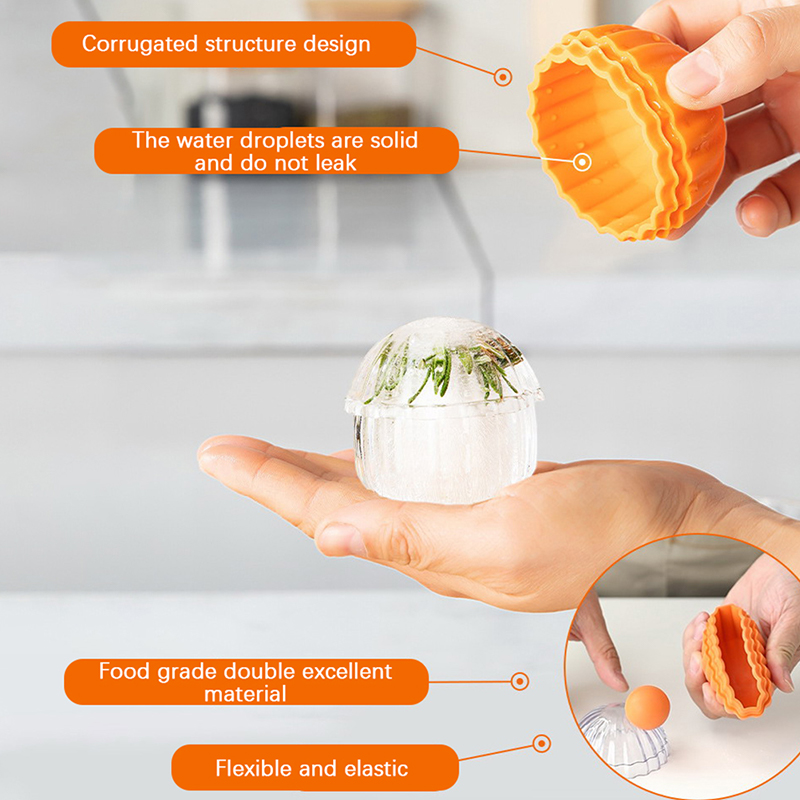 Corrugated structure design

The water droplets are solid and do not leak

Food grade double excellent material

Flexible and elastic