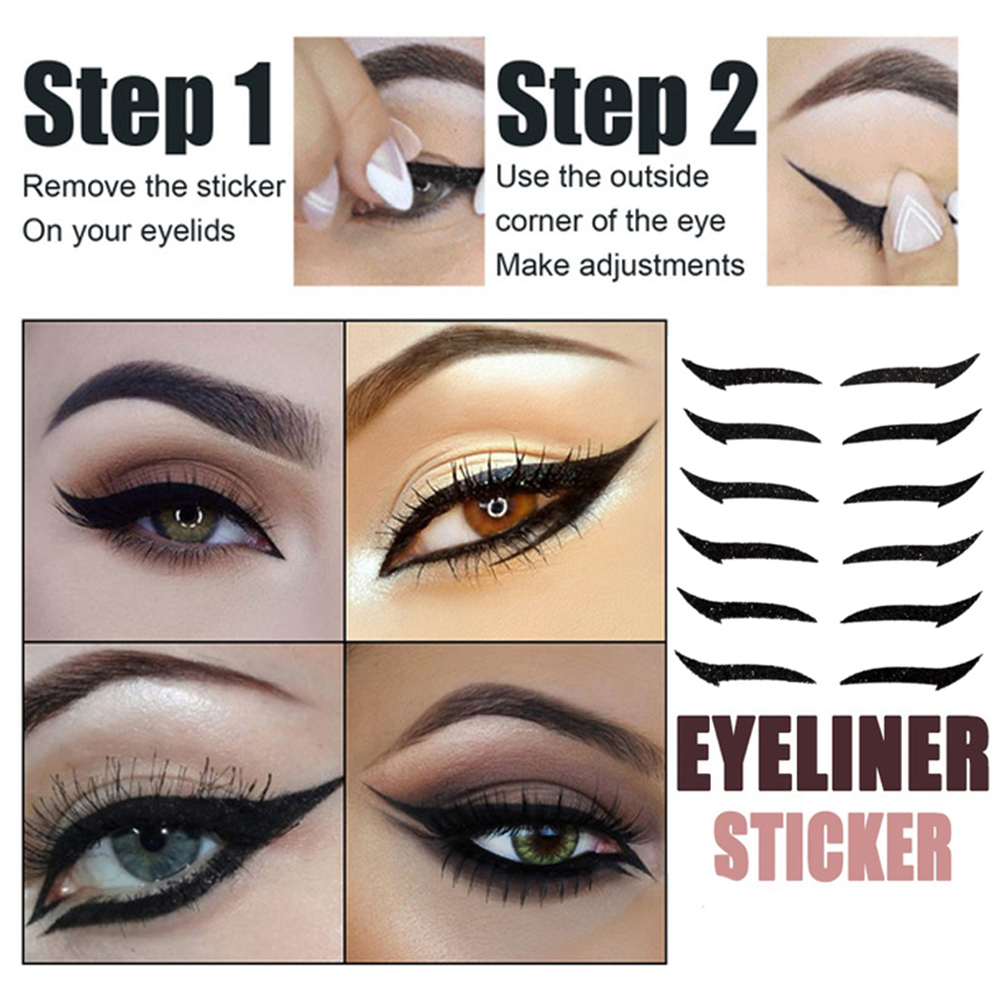 Step 1
Remove the sticker
On your eyelids

Step 2
Use the outside
corner of the eye
Make adjustments

EYELINER
STICKER