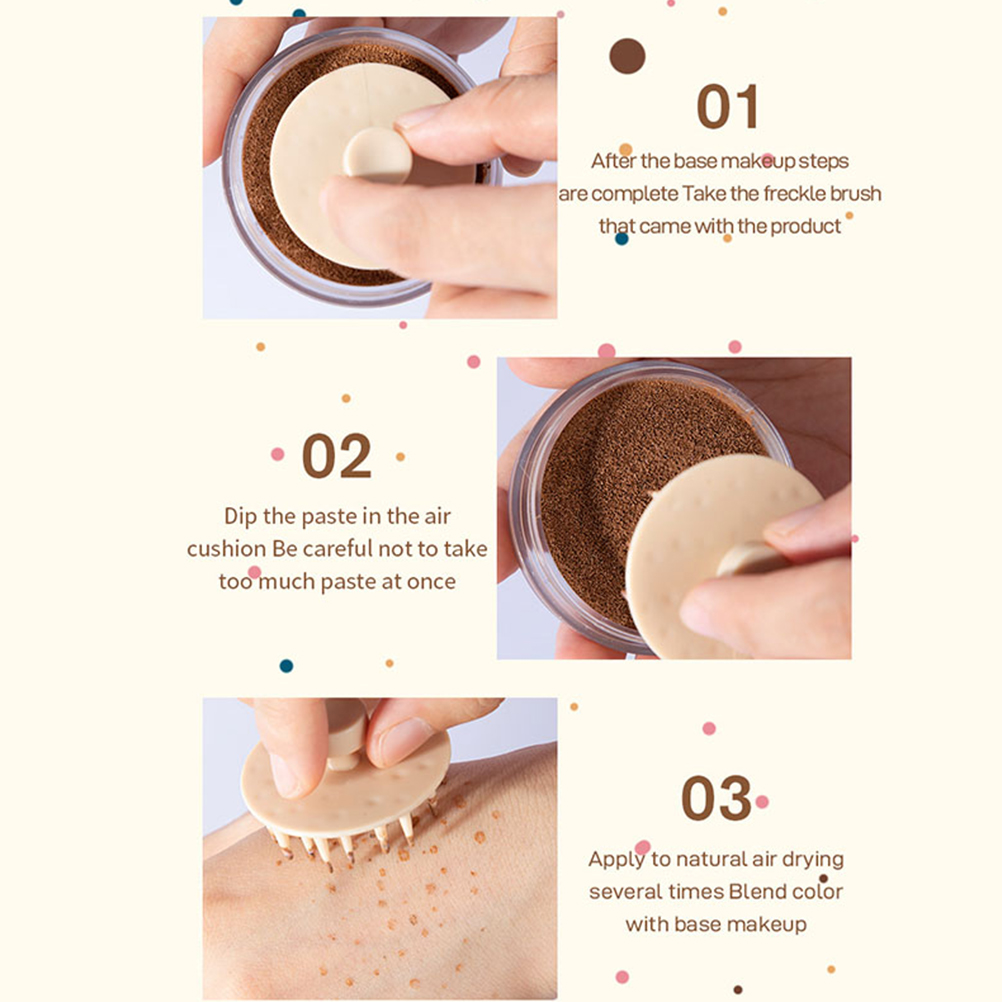 01

After the base makeup steps are complete Take the freckle brush that came with the product

02

Dip the paste in the air cushion Be careful not to take too much paste at once

03

Apply to natural air drying several times Blend color with base makeup